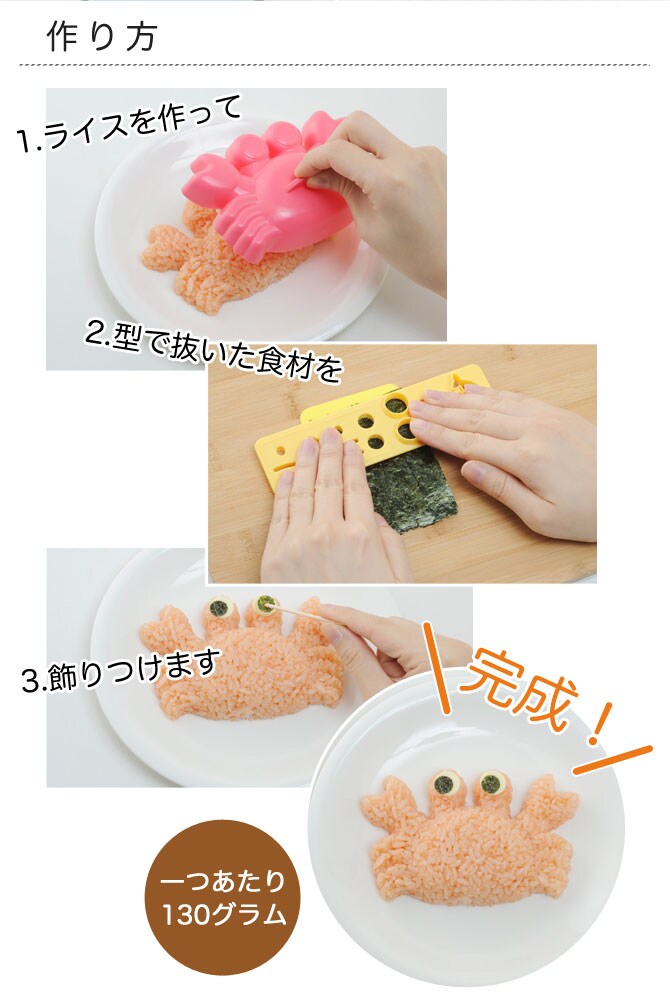 作り方

1.ライスを作って

2.型で抜いた食材を

3.飾りつけます

完成！

一つあたり
130グラム