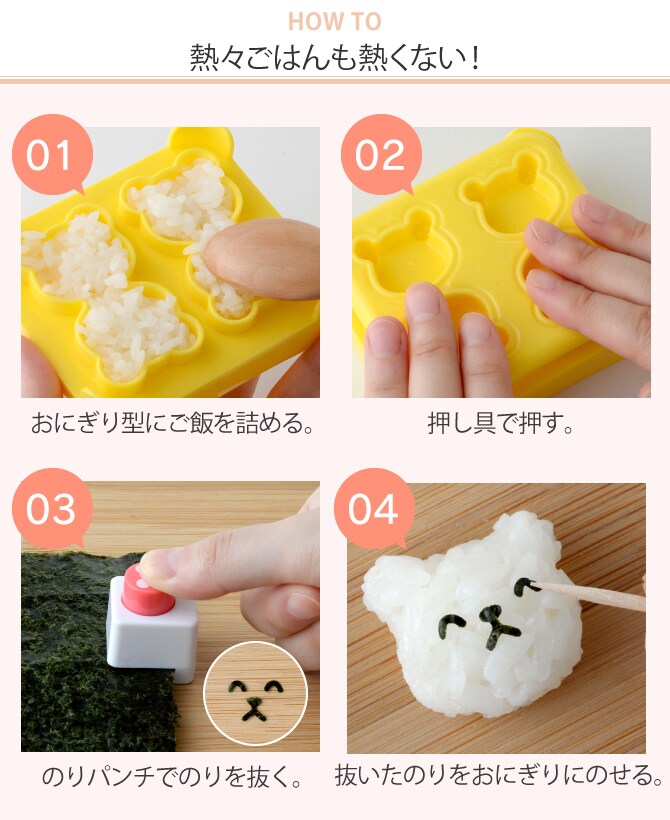 HOW TO
熱々ごはんも熱くない！

01
おにぎり型にご飯を詰める。

02
押し具で押す。

03
のりパンチでのりを抜く。

04
抜いたのりをおにぎりにのせる。