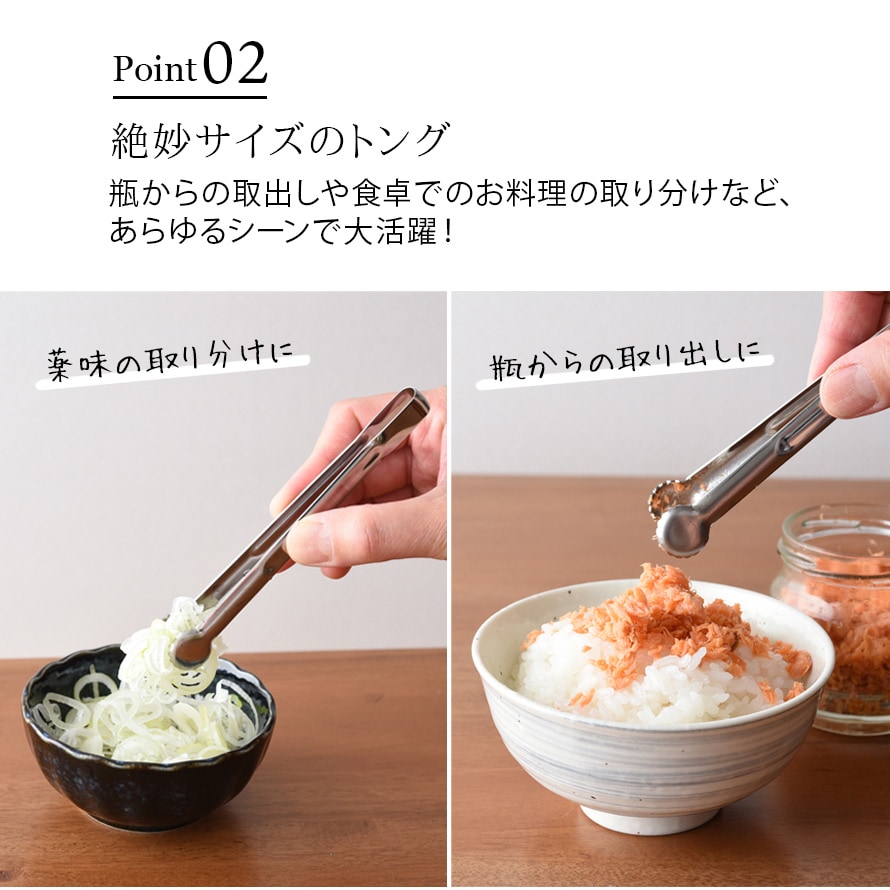 Point 02

絶妙サイズのトング

瓶からの取出しや食卓でのお料理の取り分けなど、あらゆるシーンで大活躍！

薬味の取り分けに

瓶からの取り出しに