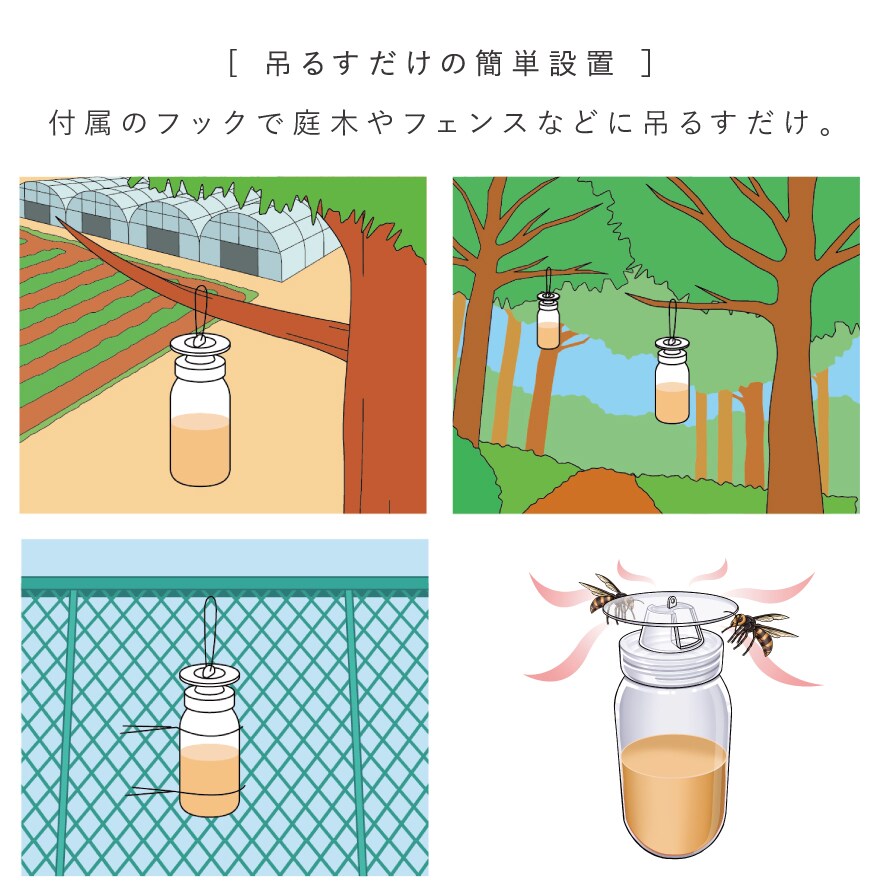 [ 吊るすだけの簡単設置 ]

付属のフックで庭木やフェンスなどに吊るすだけ。