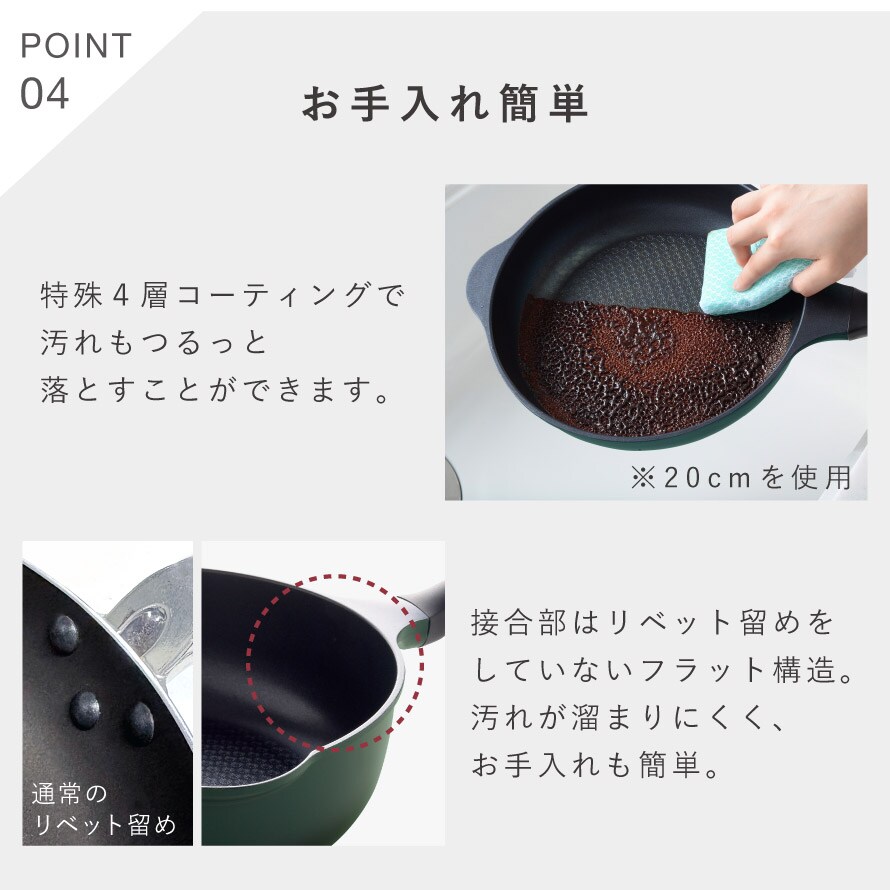 POINT
04

お手入れ簡単

特殊４層コーティングで
汚れもつるっと
落とすことができます。

※20cmを使用

通常の
リベット留め

接合部はリベット留めを
していないフラット構造。
汚れが溜まりにくく、
お手入れも簡単。