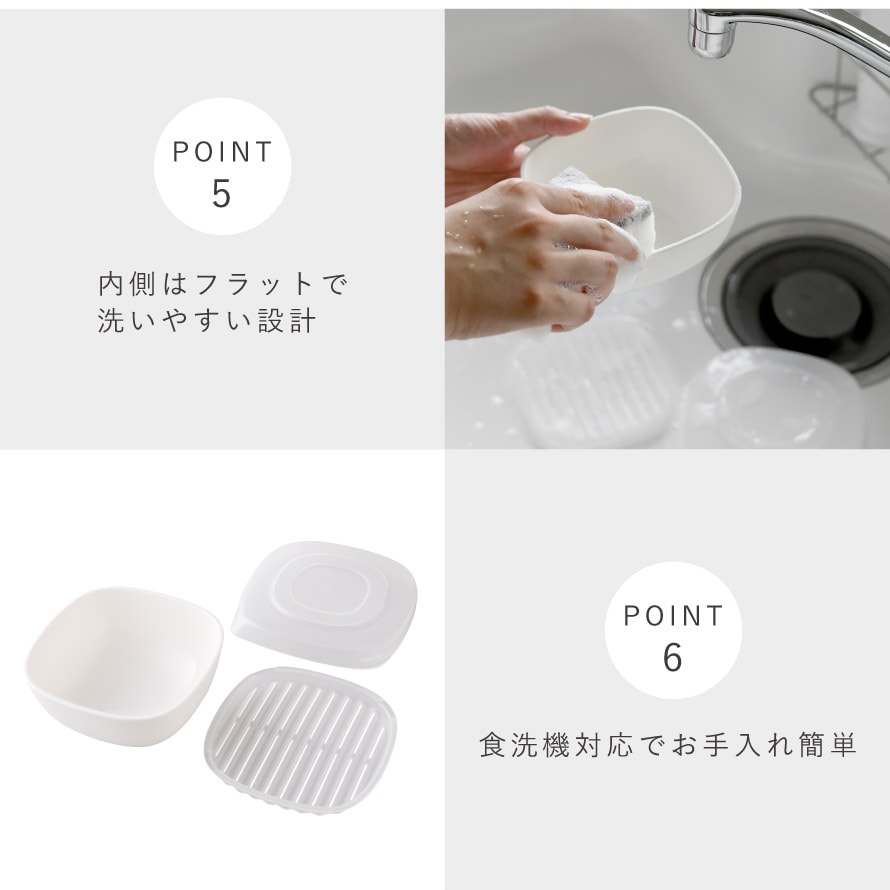 POINT
5

内側はフラットで
洗いやすい設計

POINT
6

食洗機対応でお手入れ簡単