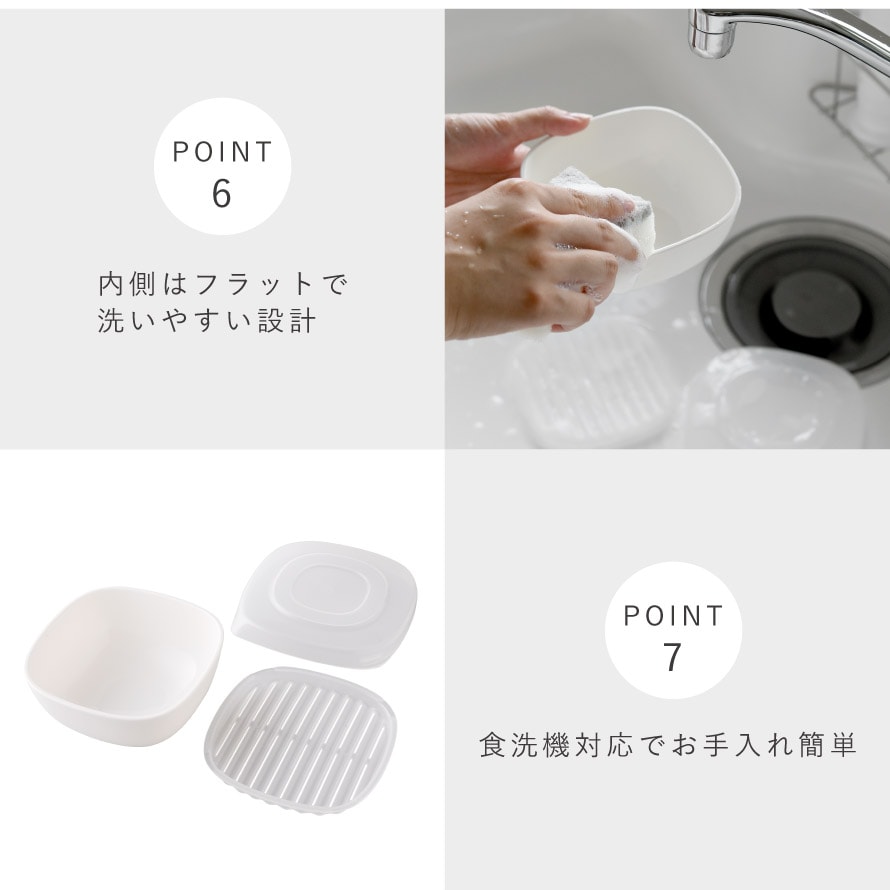 POINT
6

内側はフラットで
洗いやすい設計

POINT
7

食洗機対応でお手入れ簡単