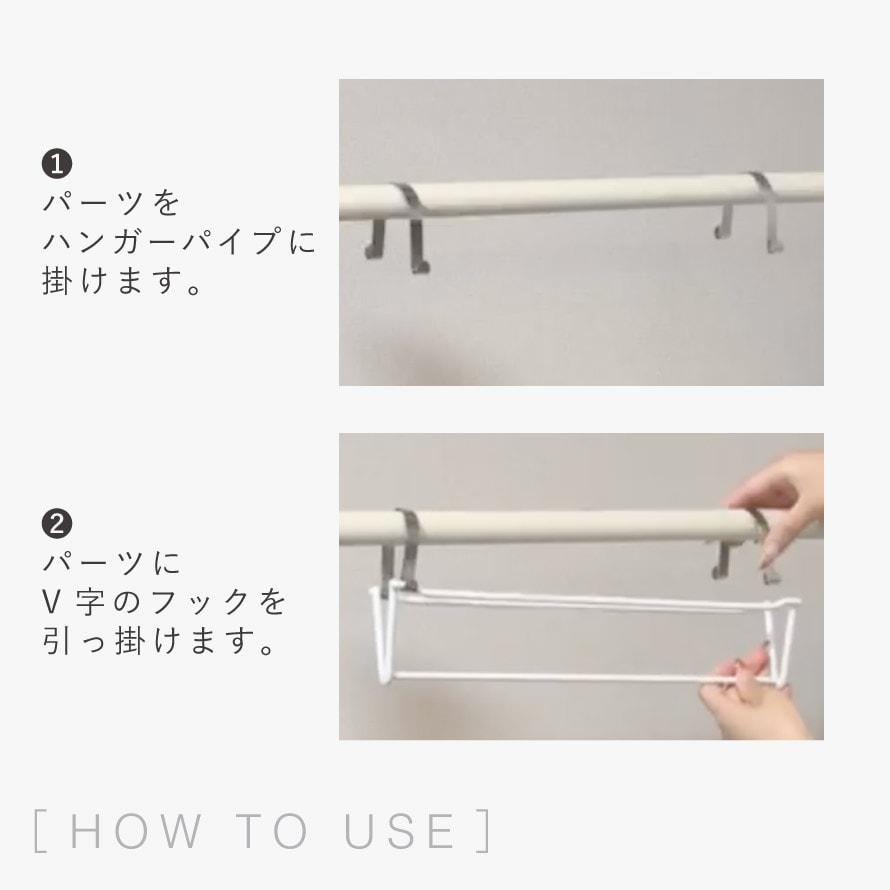 ❶
パーツを
ハンガーパイプに
掛けます。

❷
パーツに
V 字のフックを
引っ掛けます。

[ HOW TO USE ]