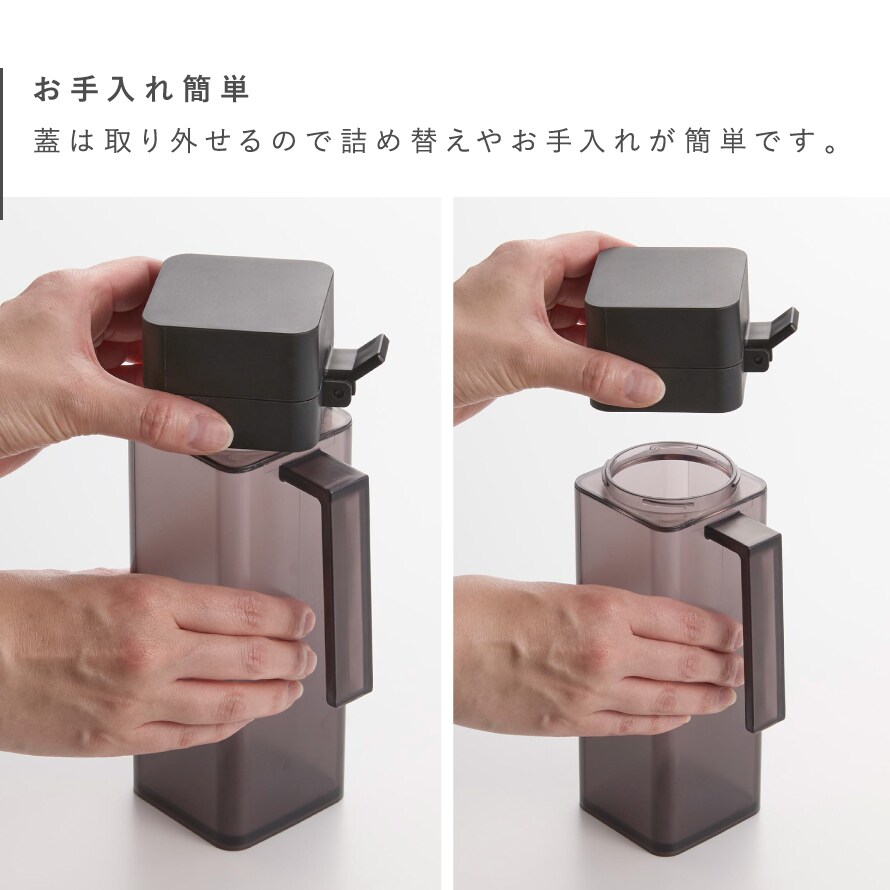 お手入れ簡単

蓋は取り外せるので詰め替えやお手入れが簡単です。