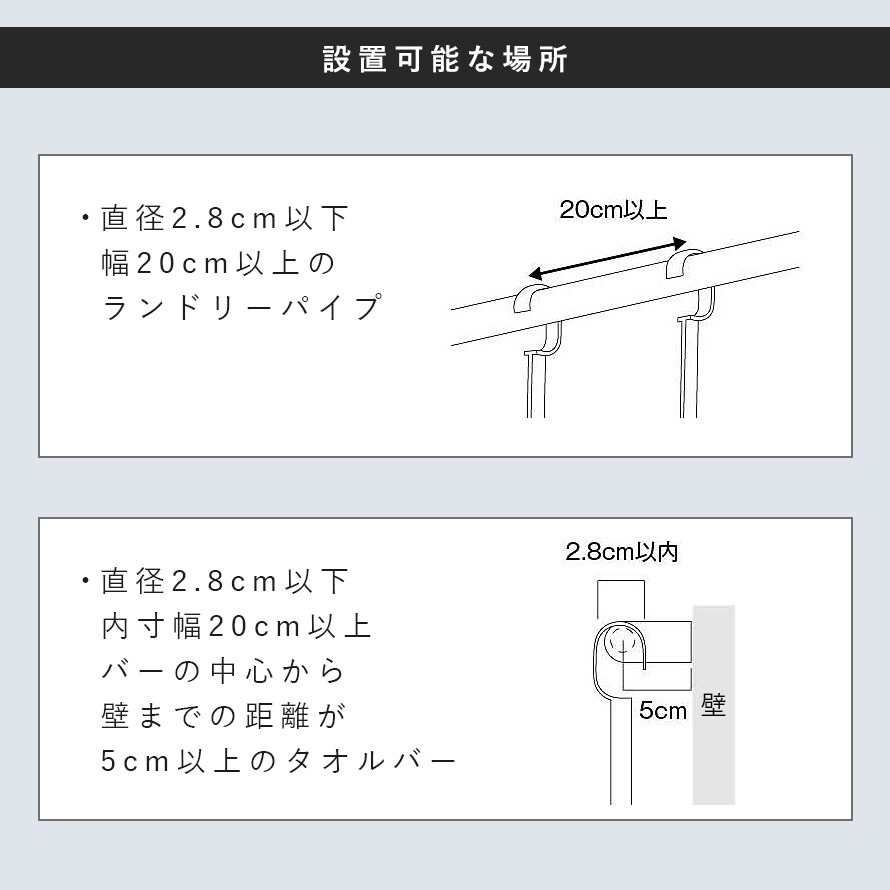 設置可能な場所

・直径2.8cm以下
幅20cm以上の
ランドリーパイプ

20cm以上

・直径2.8cm以下
内寸幅20cm以上
バーの中心から
壁までの距離が
5cm以上のタオルバー

2.8cm以内

5cm

壁