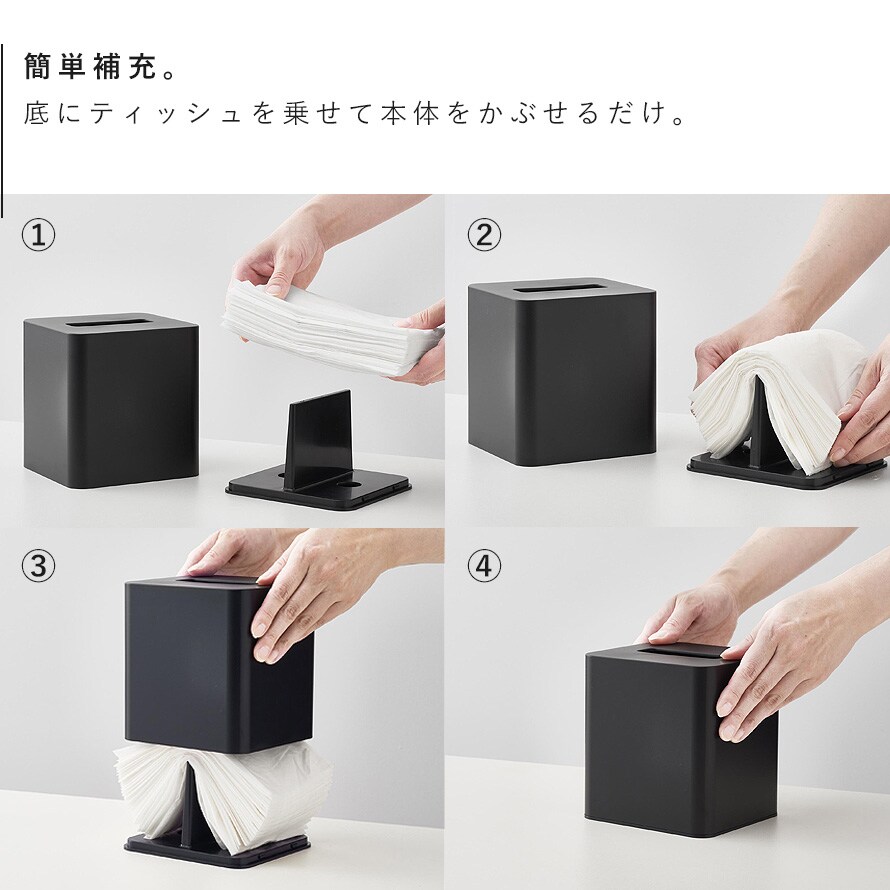 簡単補充。
底にティッシュを乗せて本体をかぶせるだけ。

①

②

③

④