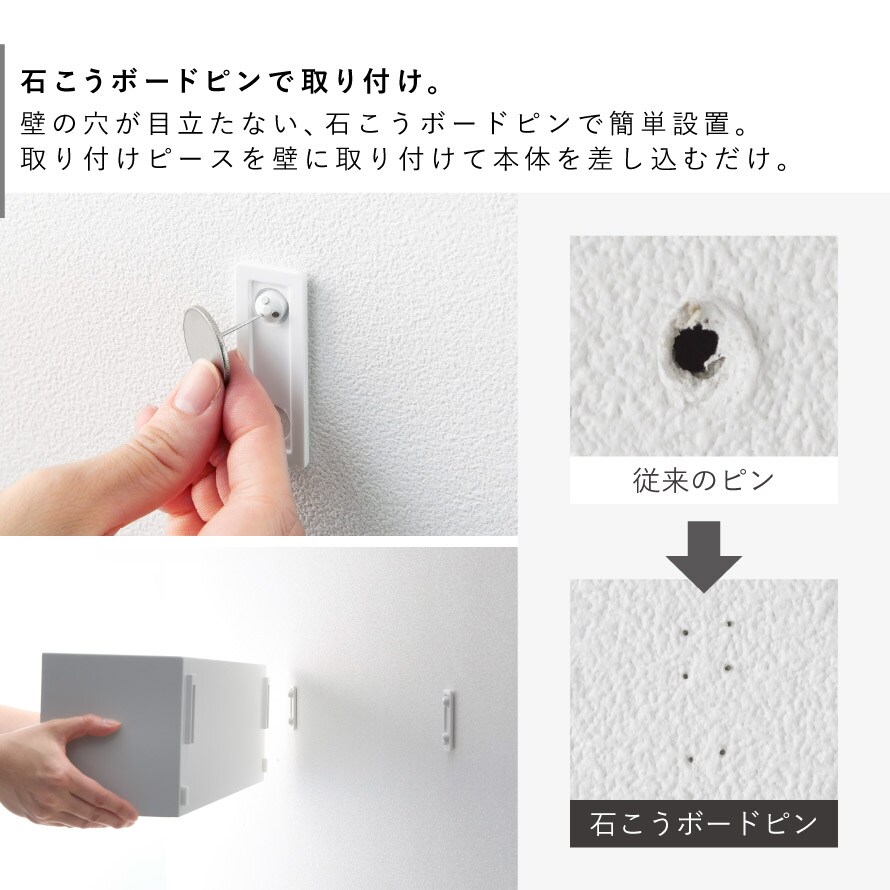 石こうボードピンで取り付け。
壁の穴が目立たない、石こうボードピンで簡単設置。
取り付けピースを壁に取り付けて本体を差し込むだけ。

従来のピン

石こうボードピン