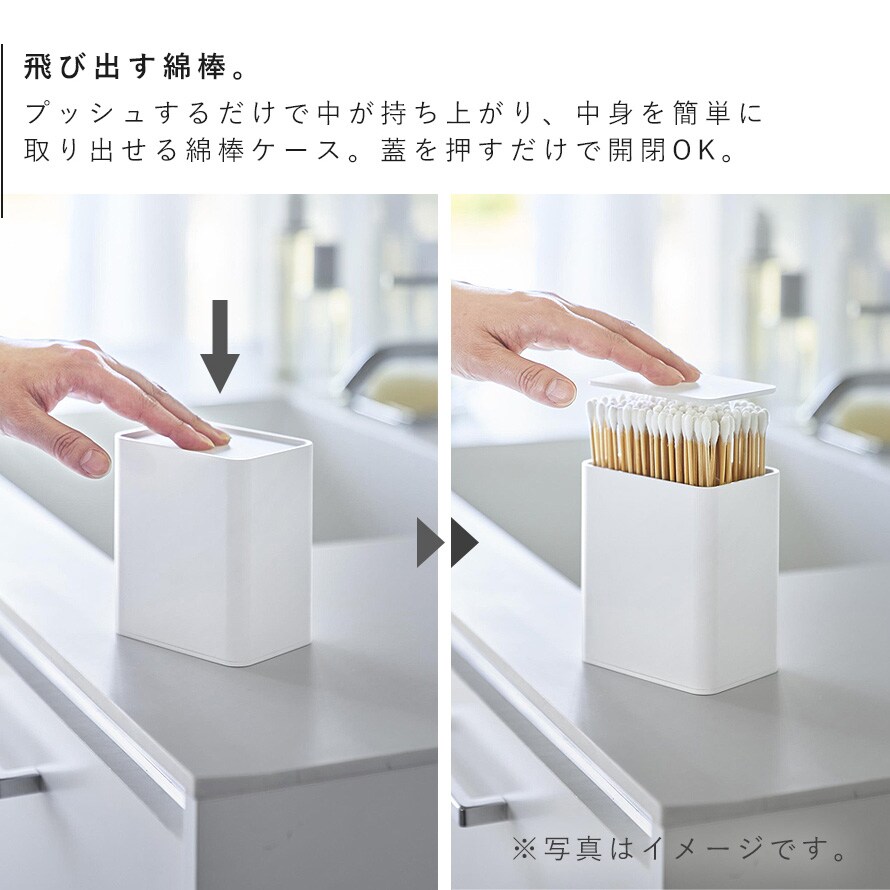 飛び出す綿棒。

プッシュするだけで中が持ち上がり、中身を簡単に取り出せる綿棒ケース。蓋を押すだけで開閉OK。

※写真はイメージです。