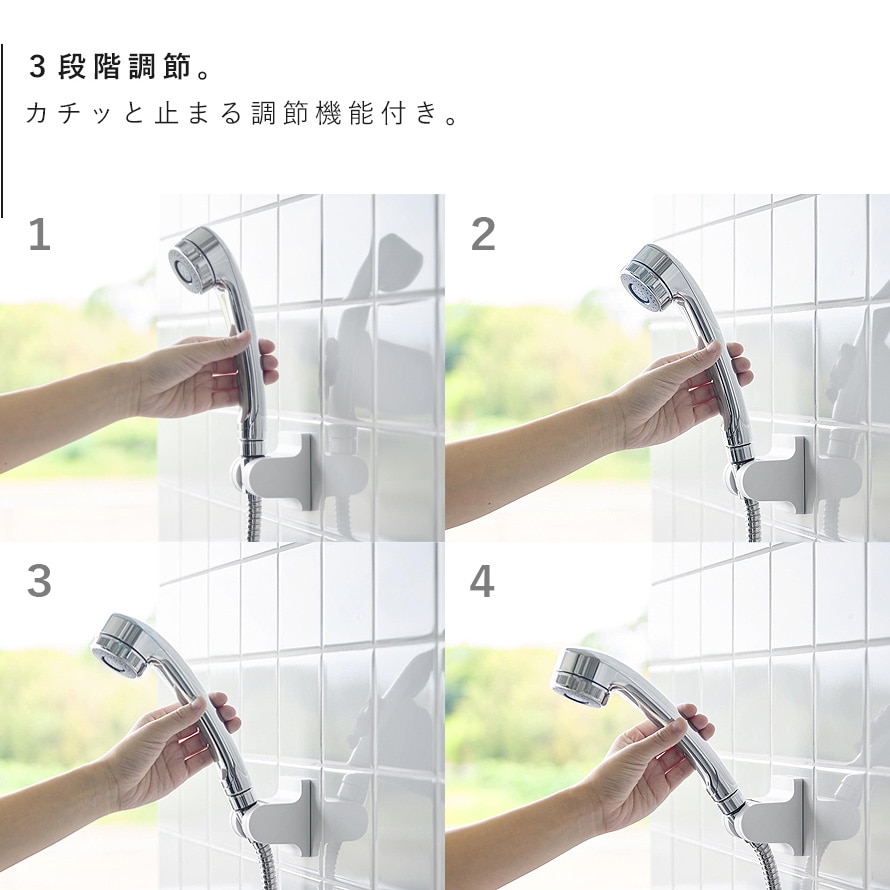 3段階調節。
カチッと止まる調節機能付き。

1

2

3

4