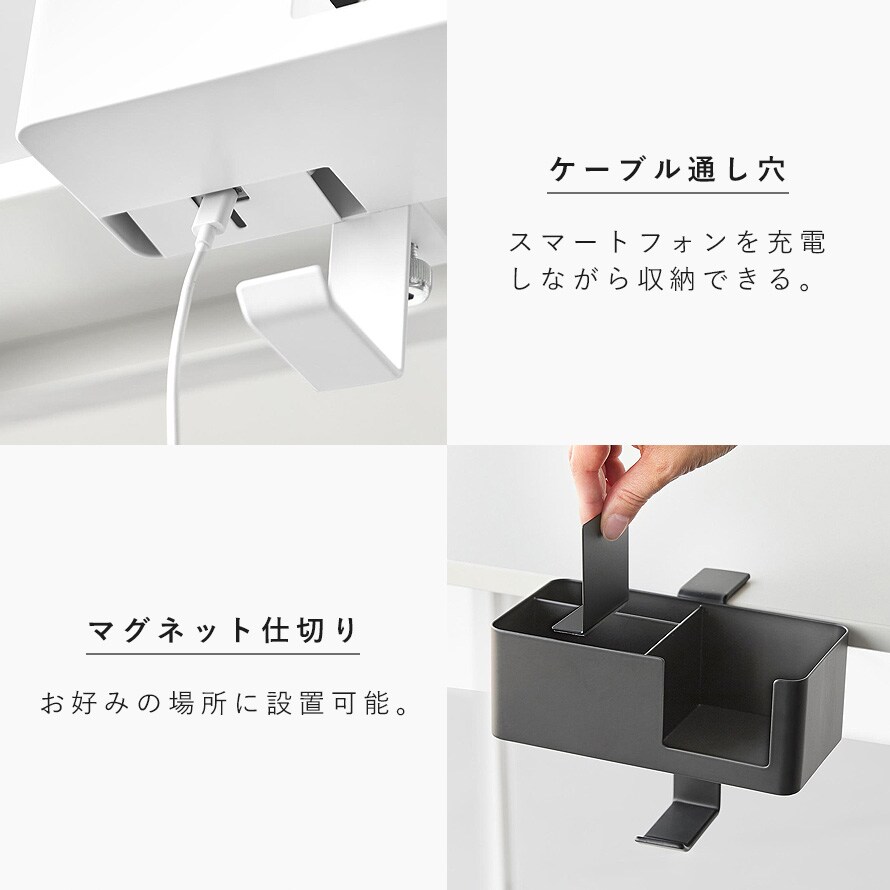 ケーブル通し穴

スマートフォンを充電しながら収納できる。

マグネット仕切り

お好みの場所に設置可能。