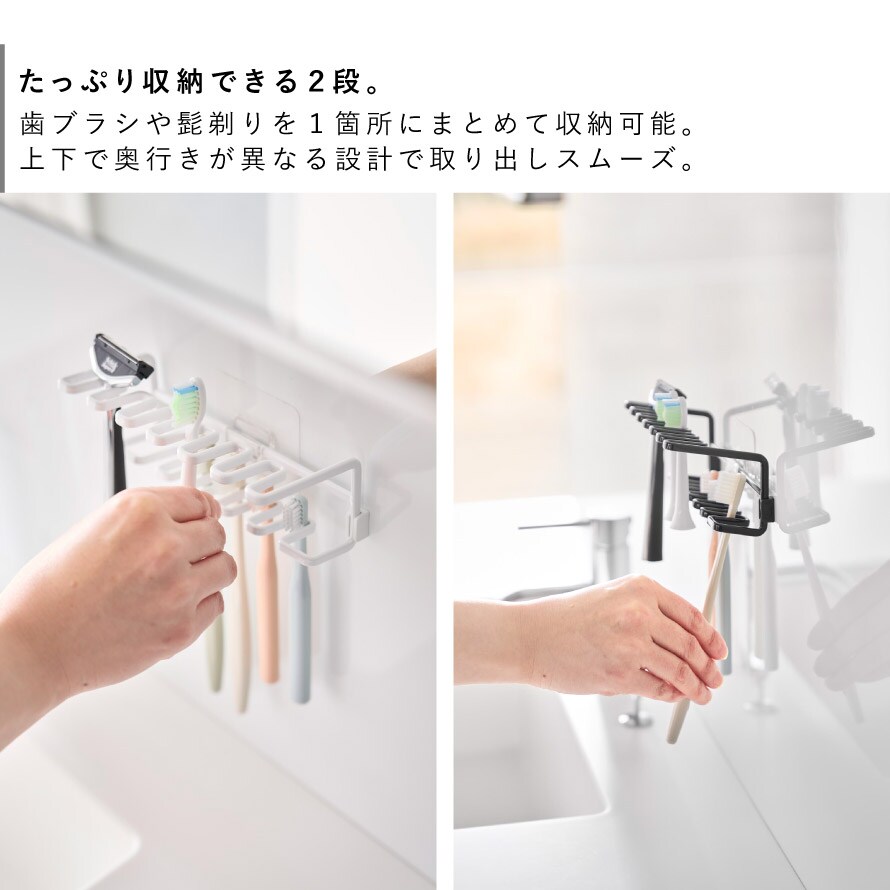 たっぷり収納できる２段。

歯ブラシや髭剃りを１箇所にまとめて収納可能。
上下で奥行きが異なる設計で取り出しスムーズ。