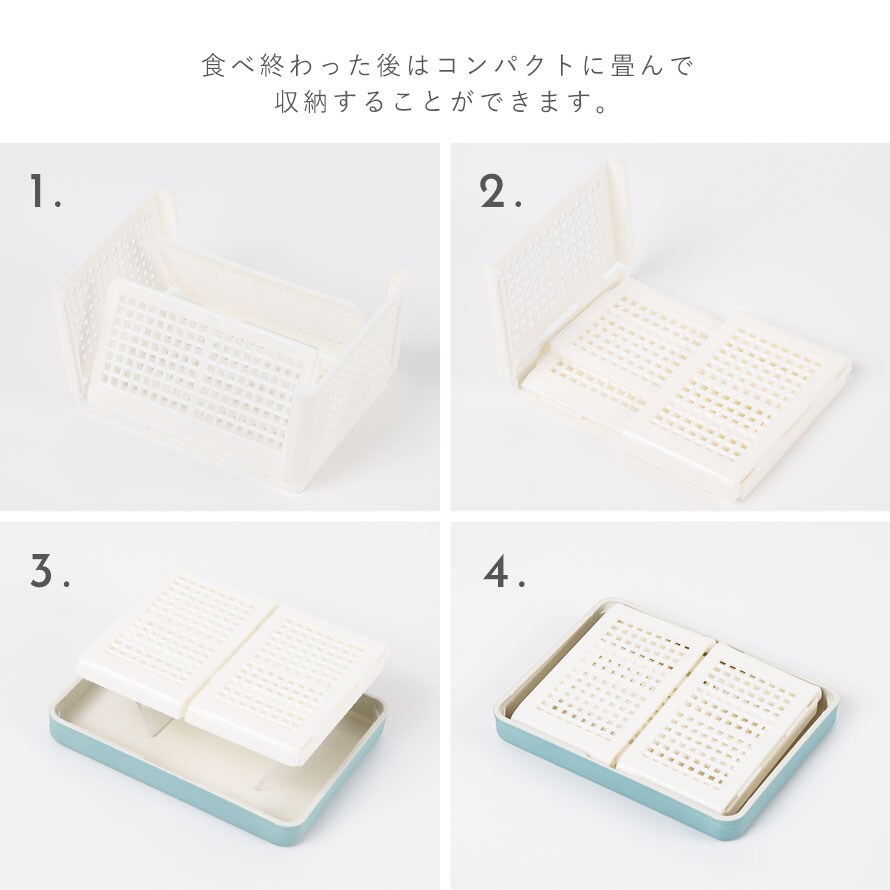 食べ終わった後はコンパクトに畳んで
収納することができます。

1.

2.

3.

4.