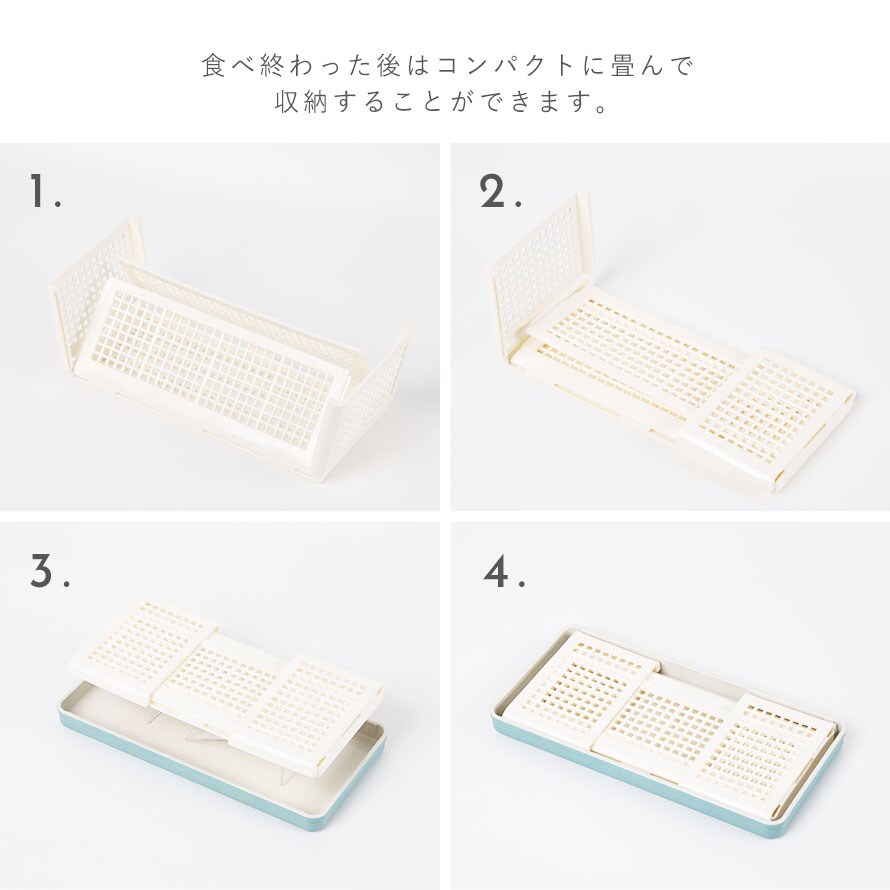 食べ終わった後はコンパクトに畳んで
収納することができます。

1.

2.

3.

4.