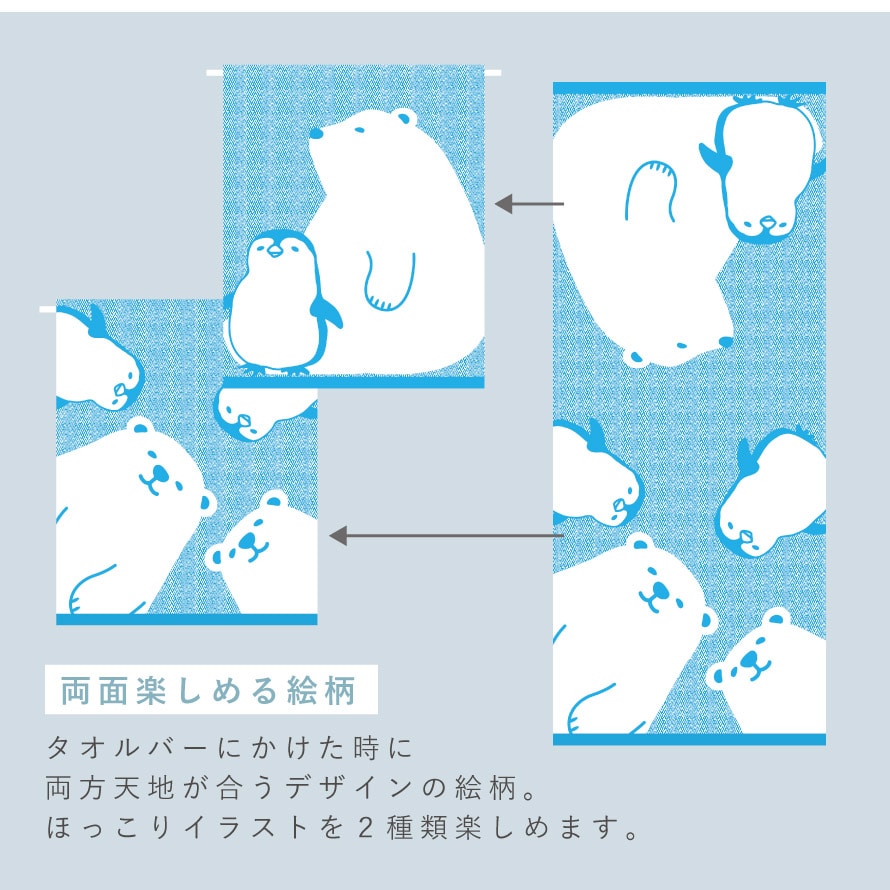 両面楽しめる絵柄

タオルバーにかけた時に
両方天地が合うデザインの絵柄。
ほっこりイラストを2種類楽しめます。