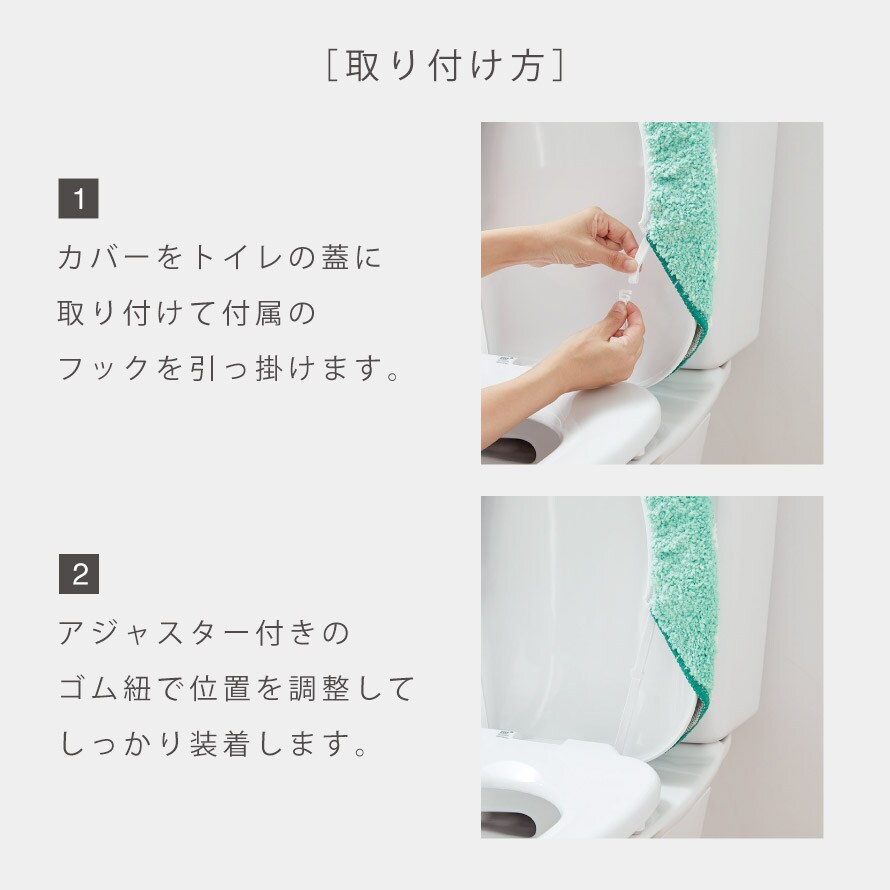 [取り付け方]

1

カバーをトイレの蓋に取り付けて付属のフックを引っ掛けます。

2

アジャスター付きのゴム紐で位置を調整してしっかり装着します。