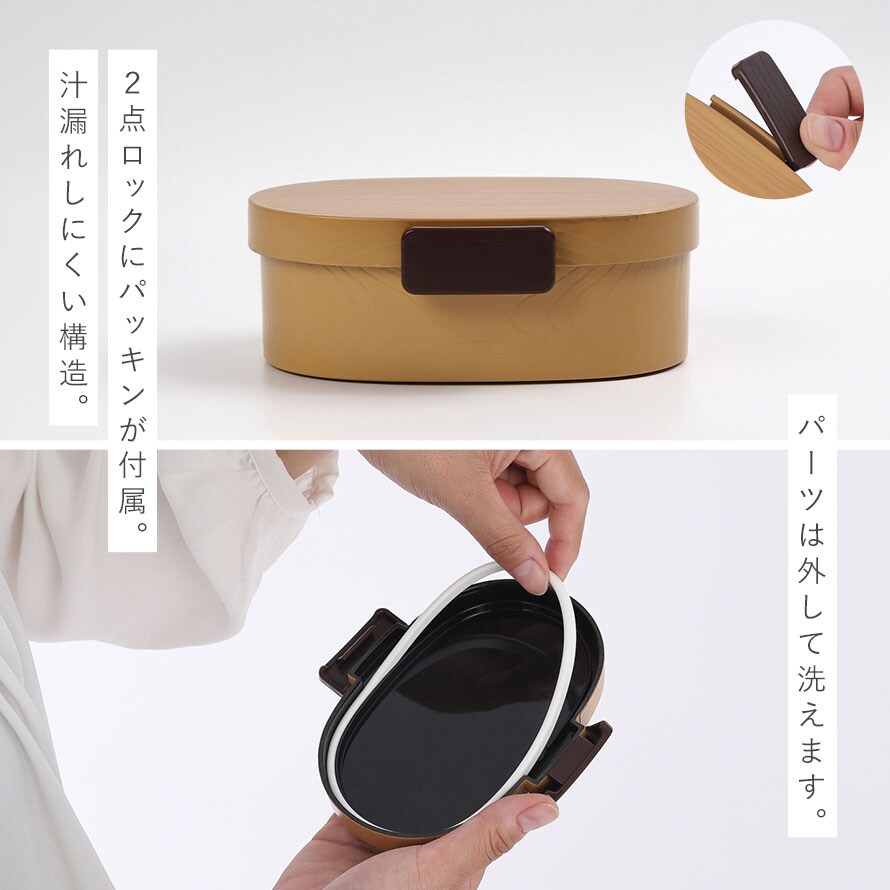 2点ロックにパッキンが付属。

汁漏れしにくい構造。

パーツは外して洗えます。