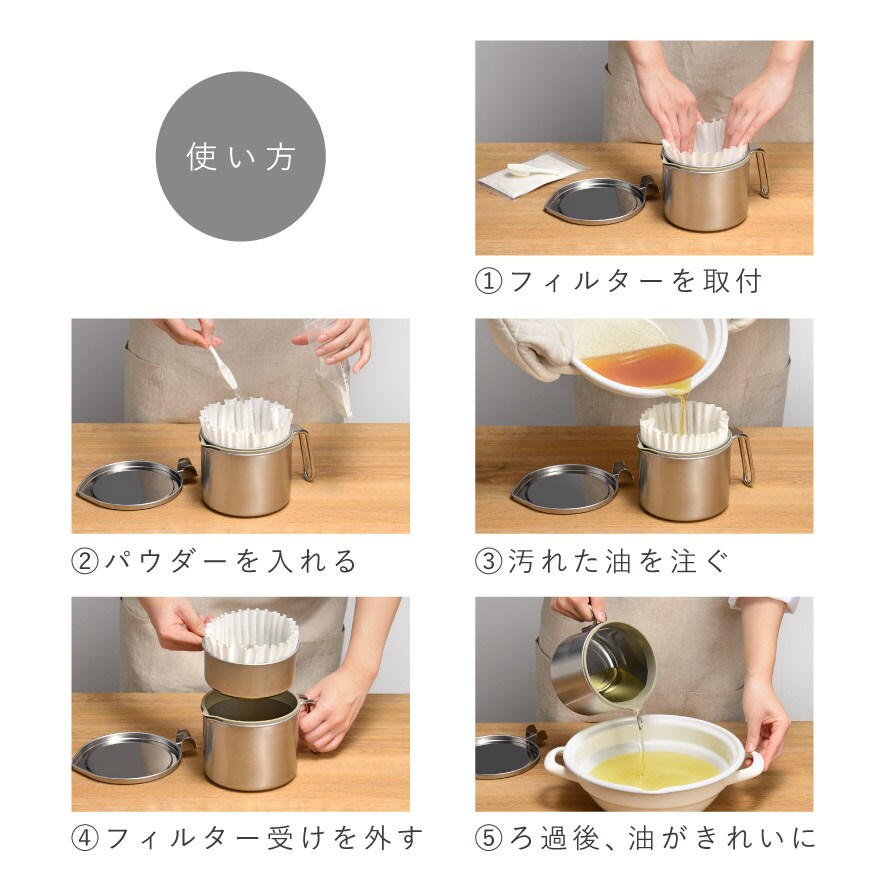 使い方

①フィルターを取付

②パウダーを入れる

③汚れた油を注ぐ

④フィルター受けを外す

⑤ろ過後、油がきれいに