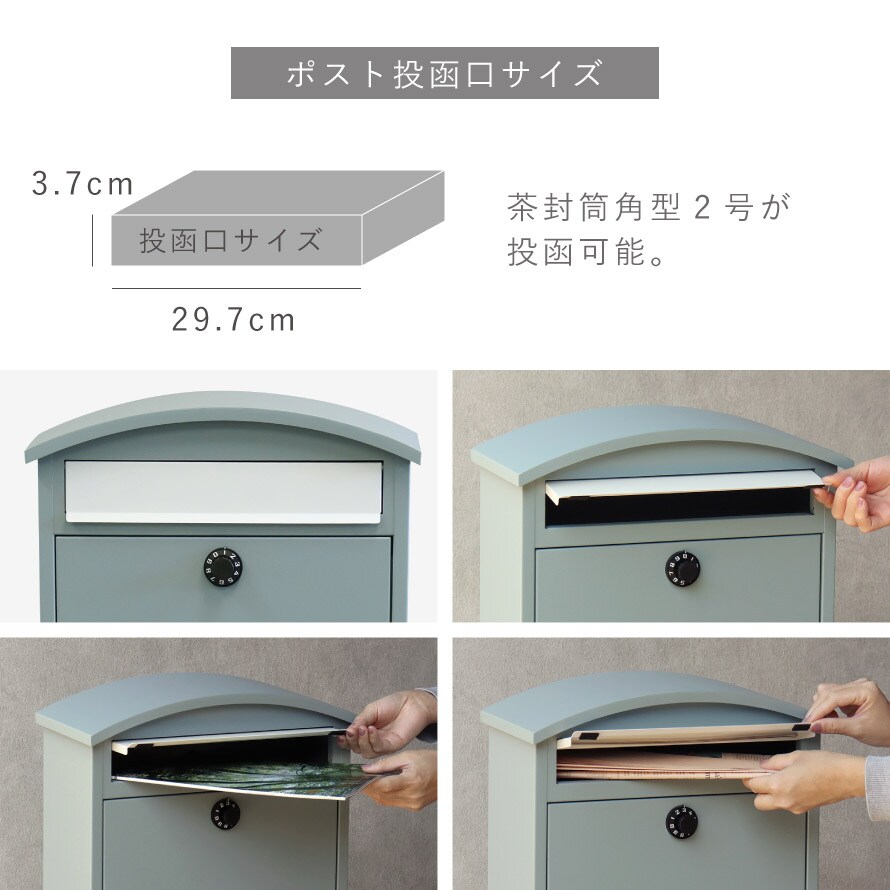 ポスト投函口サイズ

3.7cm

投函口サイズ

29.7cm

茶封筒角型2号が投函可能。