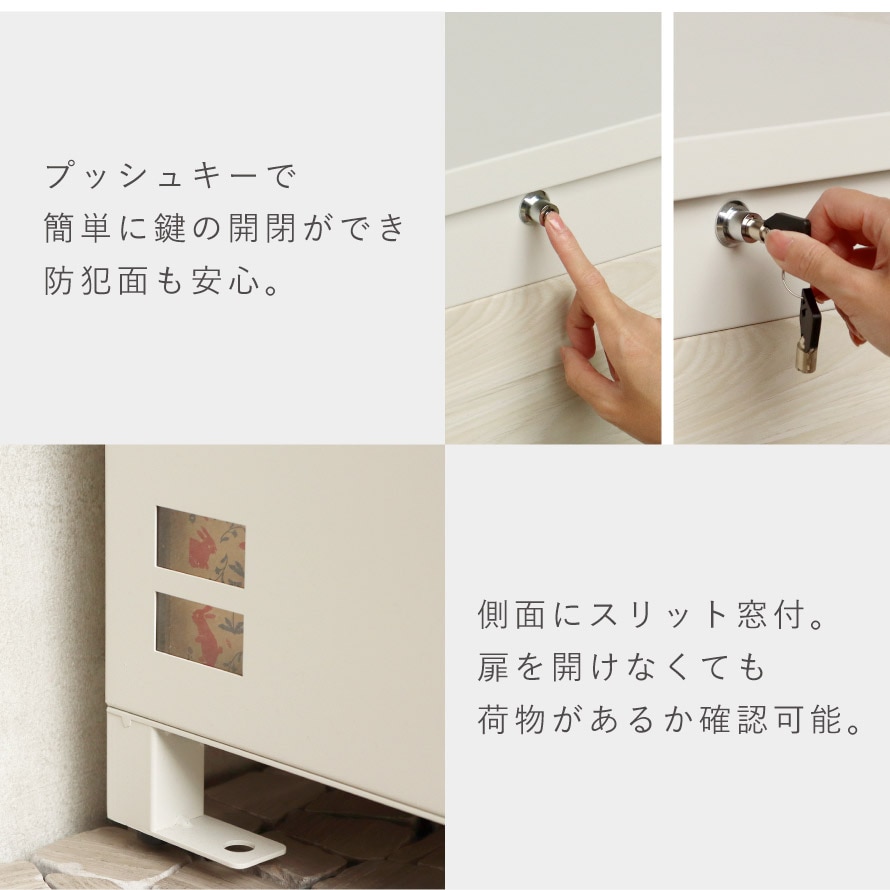 プッシュキーで
簡単に鍵の開閉ができ
防犯面も安心。

側面にスリット窓付。
扉を開けなくても
荷物があるか確認可能。