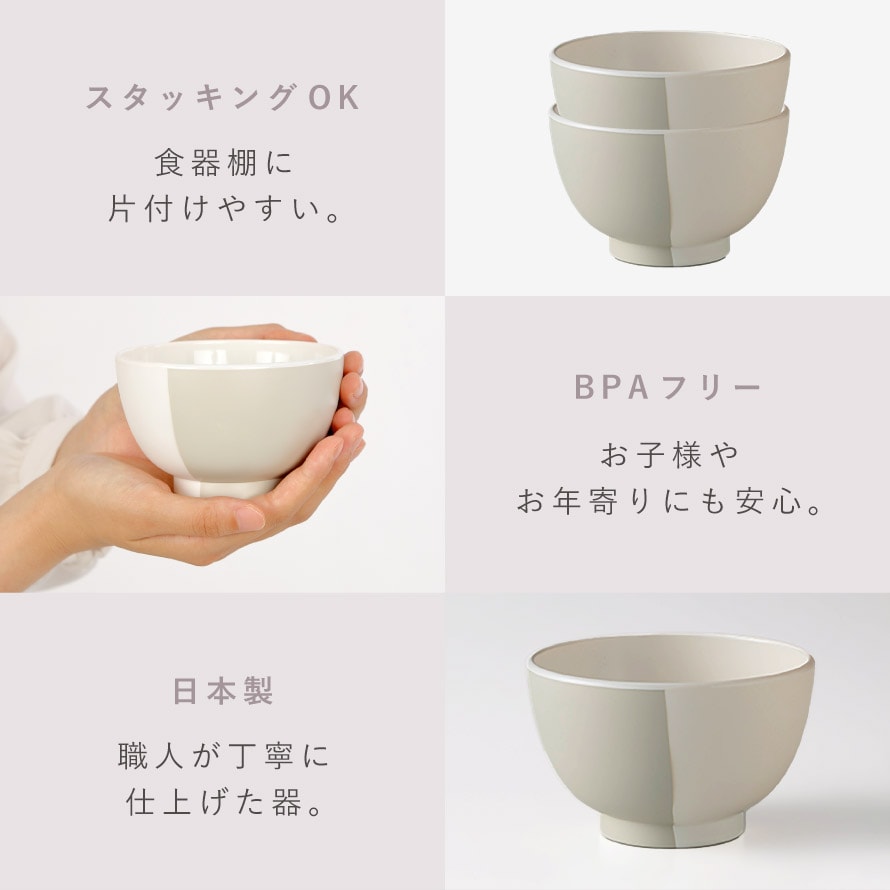 スタッキングOK

食器棚に
片付けやすい。

BPAフリー

お子様や
お年寄りにも安心。

日本製

職人が丁寧に
仕上げた器。