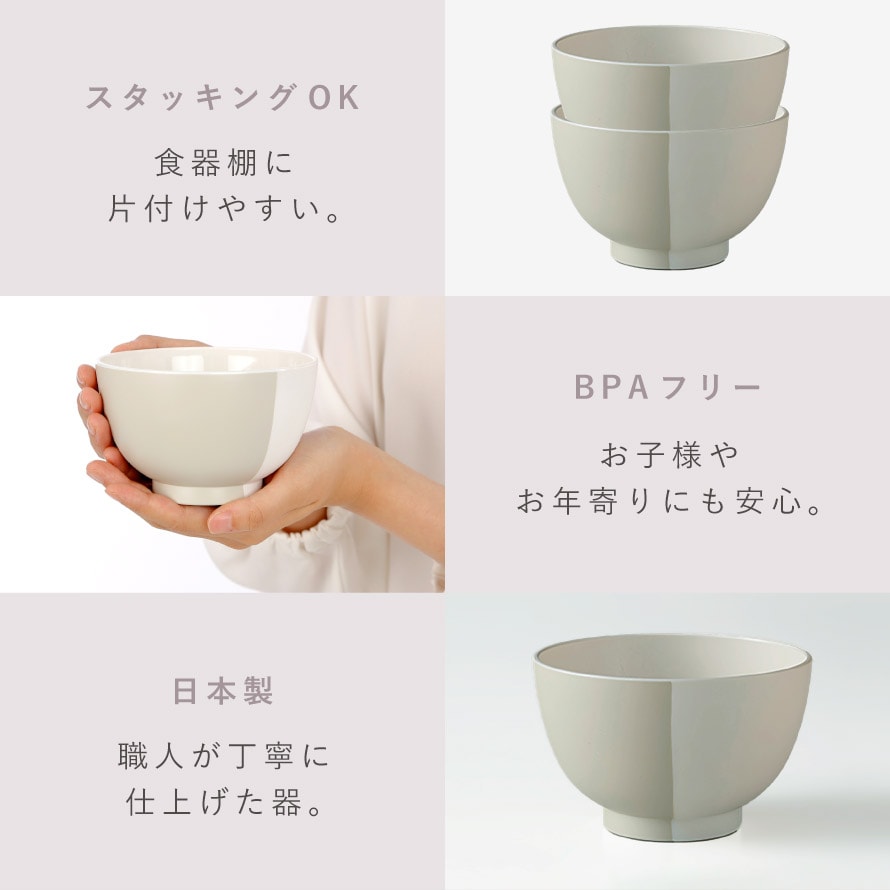 スタッキングOK

食器棚に
片付けやすい。

BPAフリー

お子様や
お年寄りにも安心。

日本製

職人が丁寧に
仕上げた器。