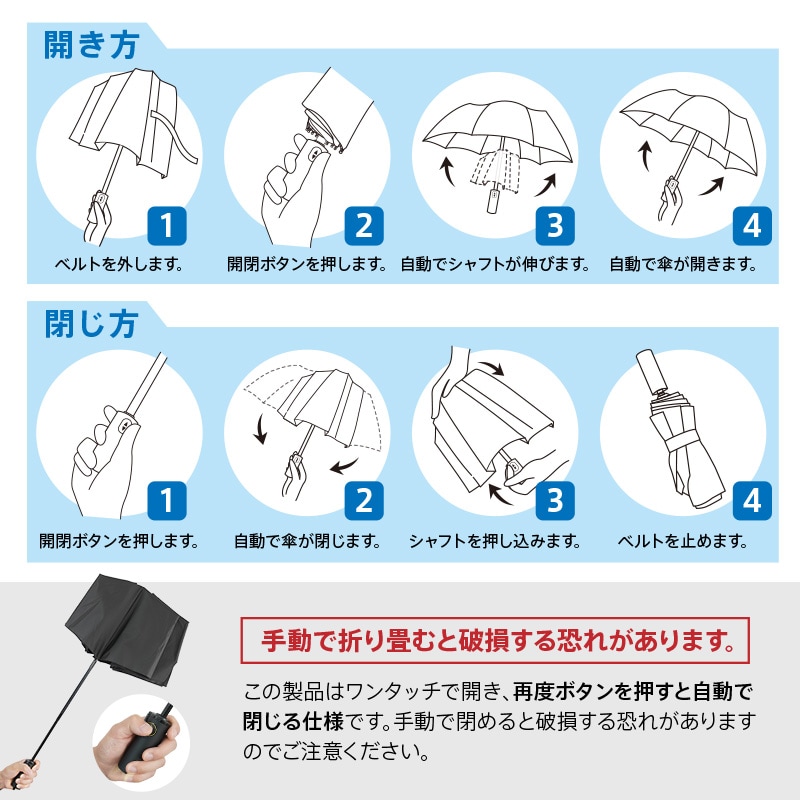 開き方

1
ベルトを外します。

2
開閉ボタンを押します。

3
自動でシャフトが伸びます。

4
自動で傘が開きます。

閉じ方

1
開閉ボタンを押します。

2
自動で傘が閉じます。

3
シャフトを押し込みます。

4
ベルトを止めます。

手動で折り畳むと破損する恐れがあります。

この製品はワンタッチで開き、再度ボタンを押すと自動で閉じる仕様です。手動で閉めると破損する恐れがありますのでご注意ください。