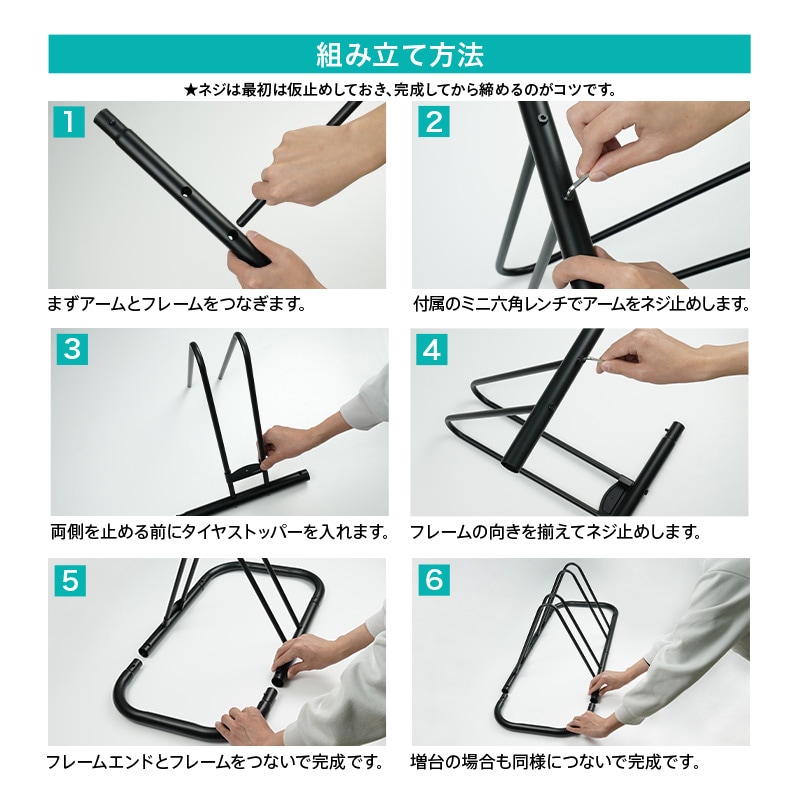 組み立て方法

★ネジは最初は仮止めしておき、完成してから締めるのがコツです。

1

まずアームとフレームをつなぎます。

2

付属のミニ六角レンチでアームをネジ止めします。

3

両側を止める前にタイヤストッパーを入れます。

4

フレームの向きを揃えてネジ止めします。

5

フレームエンドとフレームをつないで完成です。

6

増台の場合も同様につないで完成です。