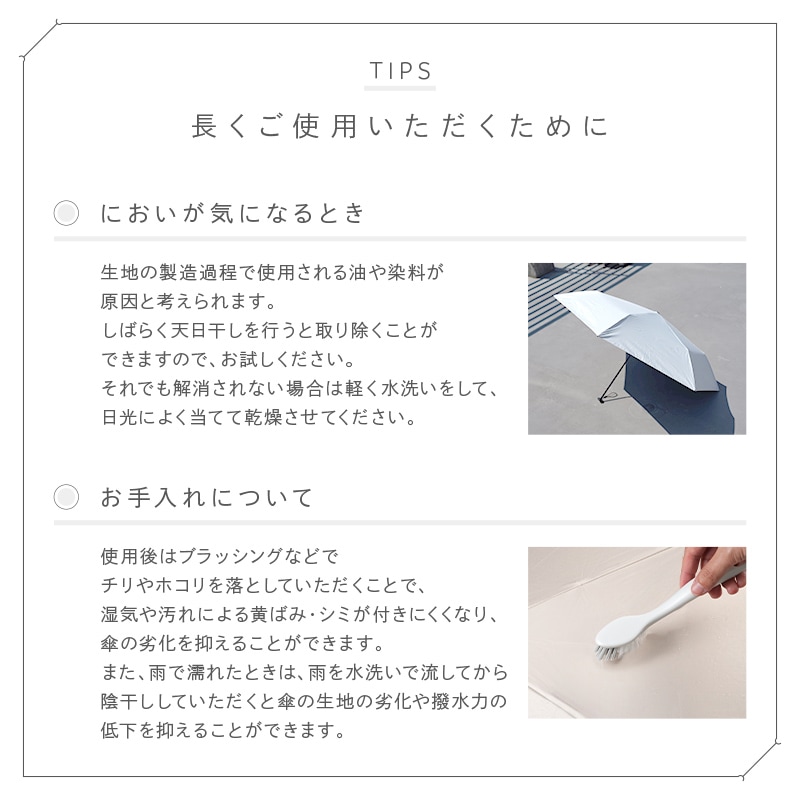 TIPS

長くご使用いただくために

においが気になるとき

生地の製造過程で使用される油や染料が原因と考えられます。
しばらく天日干しを行うと取り除くことができますので、お試しください。
それでも解消されない場合は軽く水洗いをして、日光によく当てて乾燥させてください。

お手入れについて

使用後はブラッシングなどでチリやホコリを落としていただくことで、湿気や汚れによる黄ばみ・シミが付きにくくなり、傘の劣化を抑えることができます。
また、雨で濡れたときは、雨を水洗いで流してから陰干ししていただくと傘の生地の劣化や撥水力の低下を抑えることができます。