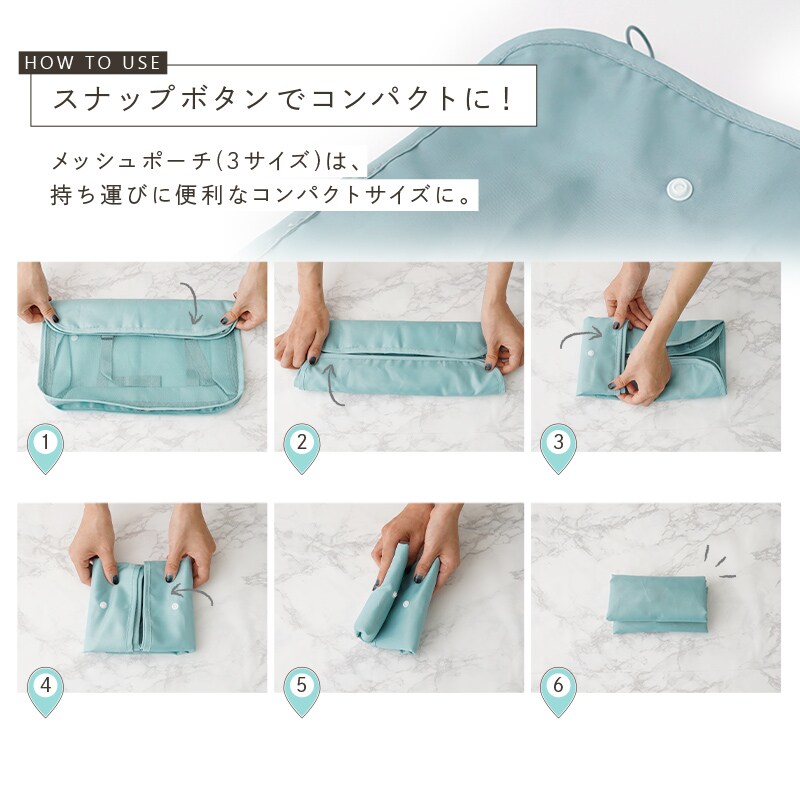 HOW TO USE

スナップボタンでコンパクトに！

メッシュポーチ（3サイズ）は、
持ち運びに便利なコンパクトサイズに。

1

2

3

4

5

6