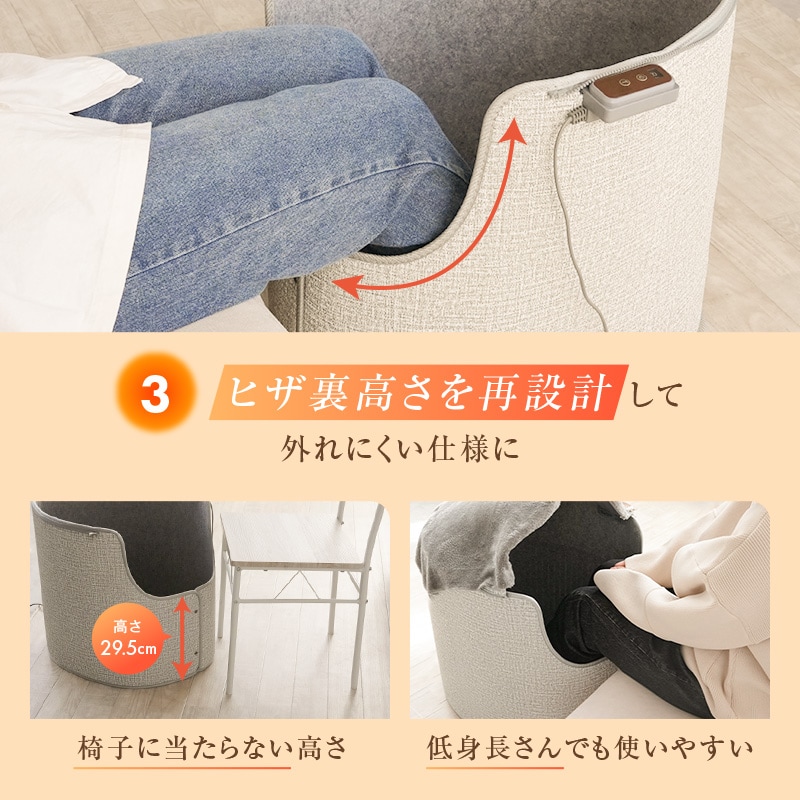 3 ヒザ裏高さを再設計して

外れにくい仕様に

高さ 29.5cm

椅子に当たらない高さ

低身長さんでも使いやすい