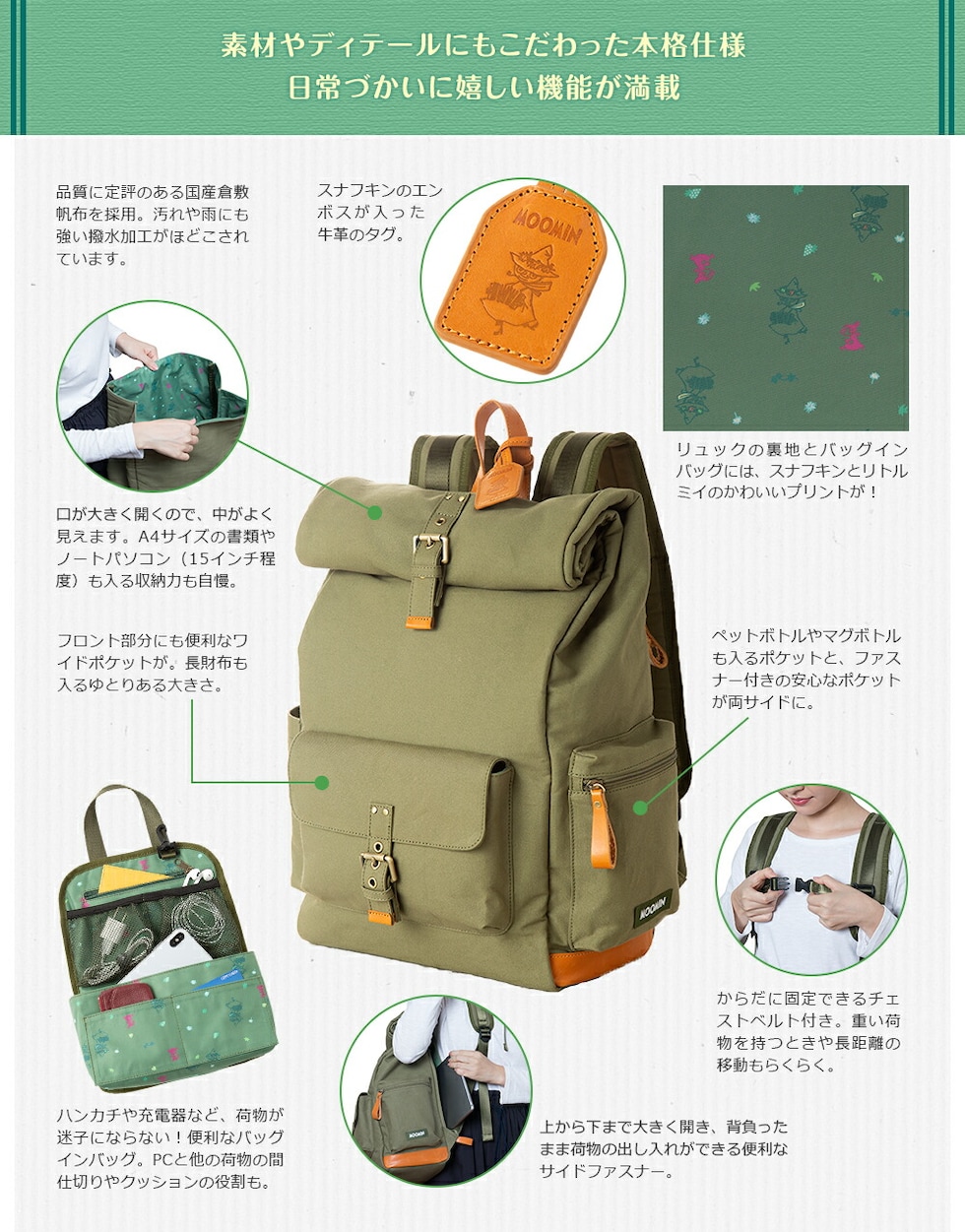 素材やディテールにもこだわった本格仕様
日常づかいに嬉しい機能が満載

品質に定評のある国産倉敷帆布を採用。汚れや雨にも強い撥水加工がほどこされています。

スナフキンのエンボスが入った牛革のタグ。

MOOMIN

リュックの裏地とバッグインバッグには、スナフキンとリトルミイのかわいいプリントが！

口が大きく開くので、中がよく見えます。A4サイズの書類やノートパソコン（15インチ程度）も入る収納力も自慢。

フロント部分にも便利なワイドポケットが。長財布も入るゆとりある大きさ。

ペットボトルやマグボトルも入るポケットと、ファスナー付きの安心なポケットが両サイドに。

MOOMIN

からだに固定できるチェストベルト付き。重い荷物を持つときや長距離の移動もらくらく。

ハンカチや充電器など、荷物が迷子にならない！便利なバッグインバッグ。PCと他の荷物の間仕切りやクッションの役割も。

MOOMIN

上から下まで大きく開き、背負ったまま荷物の出し入れができる便利なサイドファスナー。