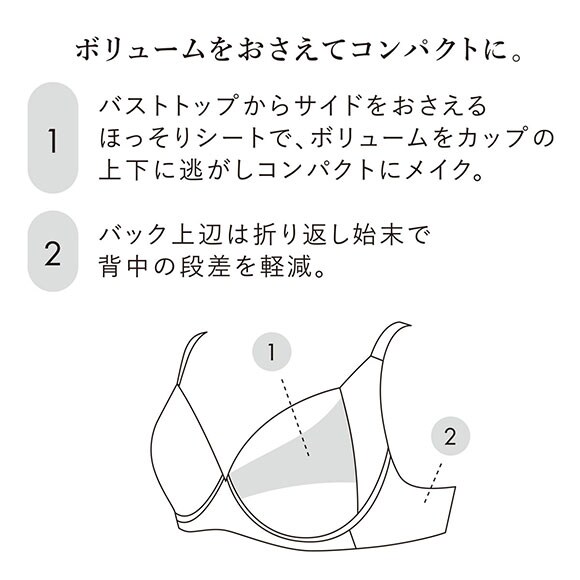 ボリュームをおさえてコンパクトに。

1
バストトップからサイドをおさえるほっそりシートで、ボリュームをカップの上下に逃がしコンパクトにメイク。

2
バック上辺は折り返し始末で背中の段差を軽減。

1

2