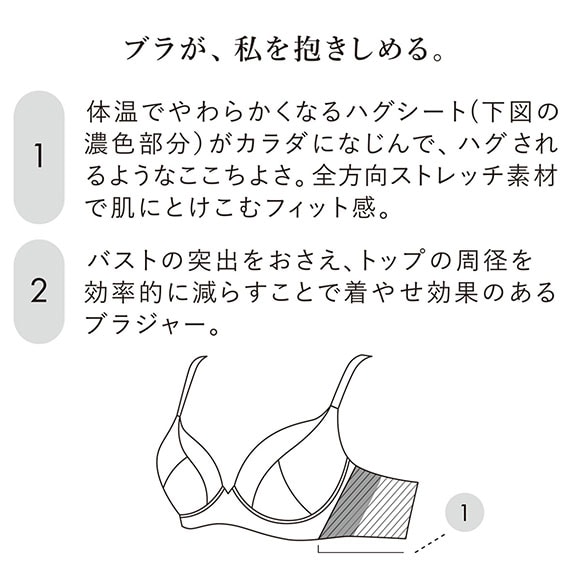 ブラが、私を抱きしめる。

1

体温でやわらかくなるハグシート(下図の濃色部分)がカラダになじんで、ハグされるようなここちよさ。全方向ストレッチ素材で肌にとけこむフィット感。

2

バストの突出をおさえ、トップの周径を効率的に減らすことで着やせ効果のあるブラジャー。

1