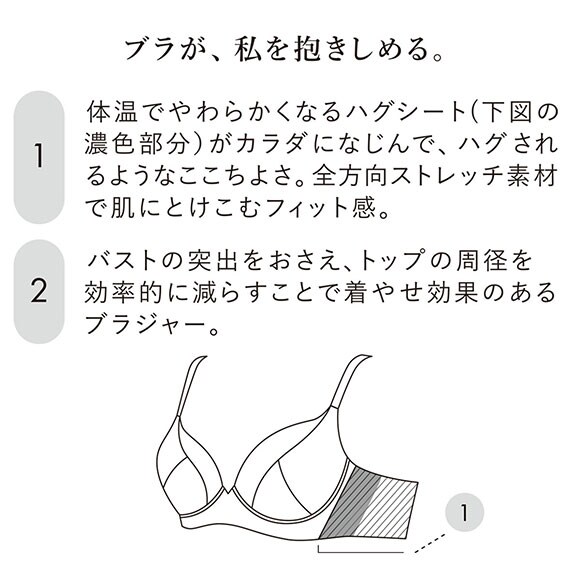 ブラが、私を抱きしめる。

1

体温でやわらかくなるハグシート(下図の濃色部分)がカラダになじんで、ハグされるようなここちよさ。全方向ストレッチ素材で肌にとけこむフィット感。

2

バストの突出をおさえ、トップの周径を効率的に減らすことで着やせ効果のあるブラジャー。

1