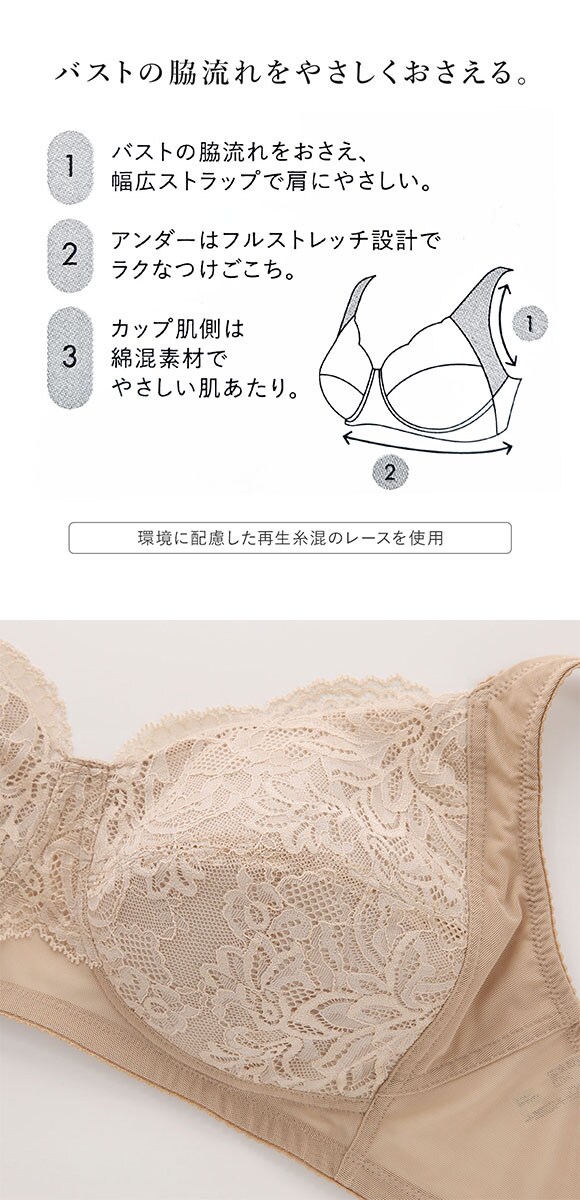 バストの脇流れをやさしくおさえる。

1 バストの脇流れをおさえ、幅広ストラップで肩にやさしい。

2 アンダーはフルストレッチ設計でラクなつけごこち。

3 カップ肌側は綿混素材でやさしい肌あたり。

1

2

環境に配慮した再生糸混のレースを使用