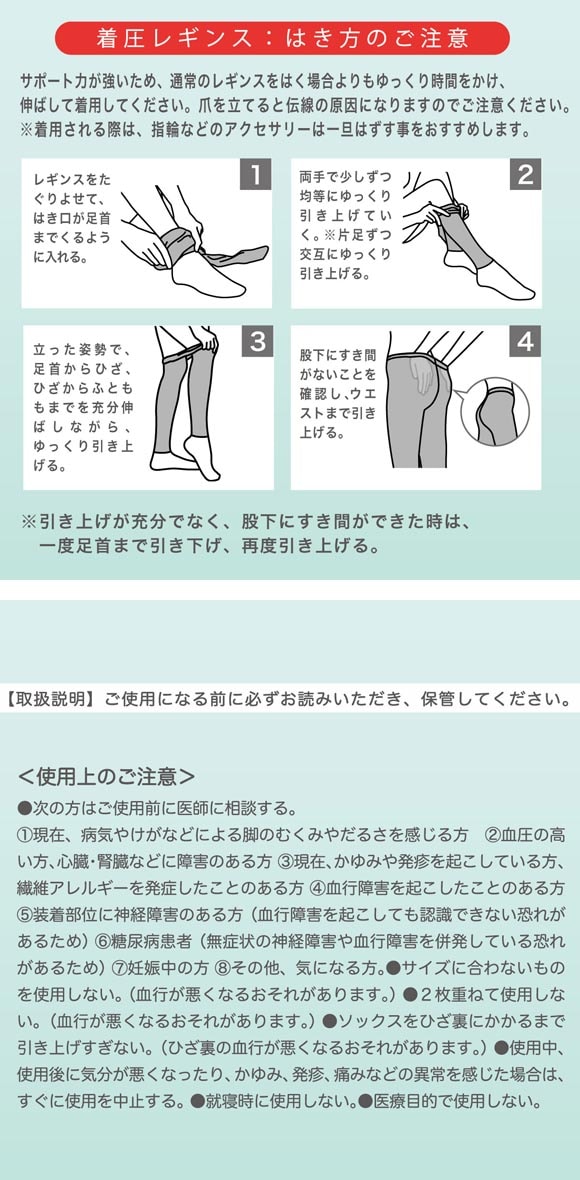 着圧レギンス：はき方のご注意

サポート力が強いため、通常のレギンスをはく場合よりもゆっくり時間をかけ、伸ばして着用してください。爪を立てると伝線の原因になりますのでご注意ください。
※着用される際は、指輪などのアクセサリーは一旦はずす事をおすすめします。

1
レギンスをたぐりよせて、はき口が足首までくるように入れる。

2
両手で少しずつ均等にゆっくり引き上げていく。※片足ずつ交互にゆっくり引き上げる。

3
立った姿勢で、足首からひざ、ひざからふとももまでを充分伸ばしながら、ゆっくり引き上げる。

4
股下にすき間がないことを確認し、ウエストまで引き上げる。

※引き上げが充分でなく、股下にすき間ができた時は、一度足首まで引き下げ、再度引き上げる。

【取扱説明】ご使用になる前に必ずお読みいただき、保管してください。

＜使用上のご注意＞
●次の方はご使用前に医師に相談する。
①現在、病気やけがなどによる脚のむくみやだるさを感じる方 ②血圧の高い方、心臓・腎臓などに障害のある方 ③現在、かゆみや発疹を起こしている方、繊維アレルギーを発症したことのある方 ④血行障害を起こしたことのある方 ⑤装着部位に神経障害のある方（血行障害を起こしても認識できない恐れがあるため）⑥糖尿病患者（無症状の神経障害や血行障害を併発している恐れがあるため）⑦妊娠中の方 ⑧その他、気になる方。●サイズに合わないものを使用しない。（血行が悪くなるおそれがあります。）●２枚重ねて使用しない。（血行が悪くなるおそれがあります。）●ソックスをひざ裏にかかるまで引き上げすぎない。（ひざ裏の血行が悪くなるおそれがあります。）●使用中、使用後に気分が悪くなったり、かゆみ、発疹、痛みなどの異常を感じた場合は、すぐに使用を中止する。●就寝時に使用しない。●医療目的で使用しない。