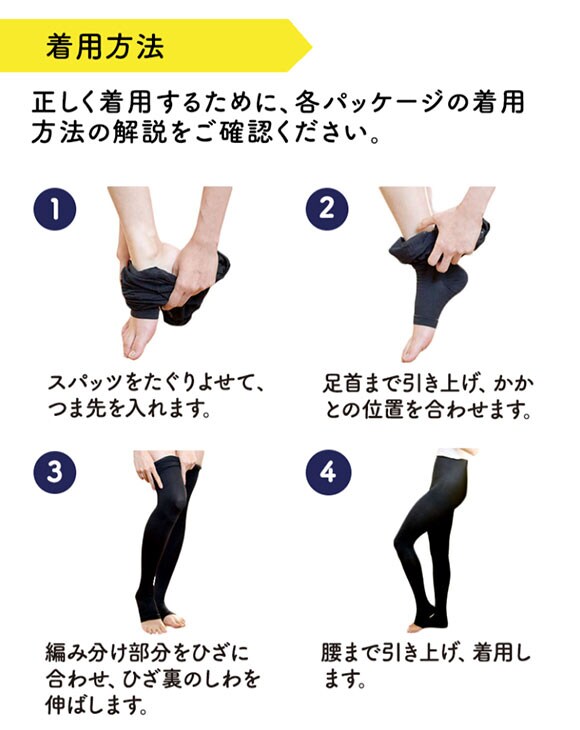 着用方法

正しく着用するために、各パッケージの着用方法の解説をご確認ください。

1

スパッツをたぐりよせて、つま先を入れます。

2

足首まで引き上げ、かかとの位置を合わせます。

3

編み分け部分をひざに合わせ、ひざ裏のしわを伸ばします。

4

腰まで引き上げ、着用します。