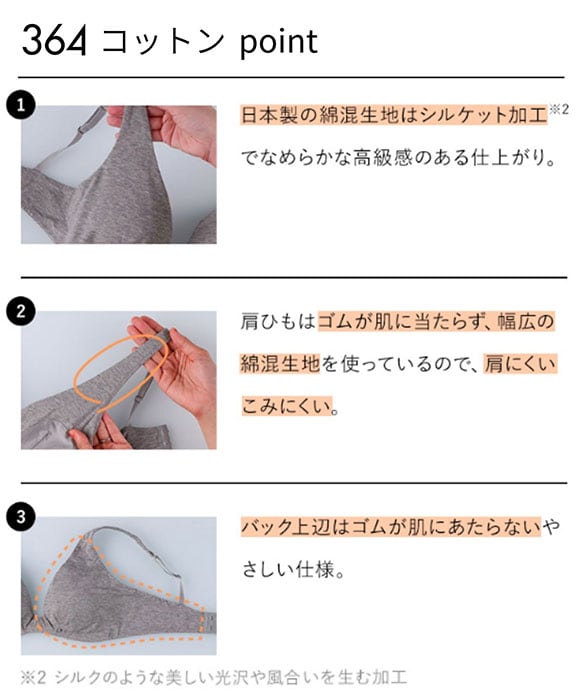 364 コットン point

1

日本製の綿混生地はシルケット加工※2でなめらかな高級感のある仕上がり。

2

肩ひもはゴムが肌に当たらず、幅広の綿混生地を使っているので、肩にくいこみにくい。

3

バック上辺はゴムが肌にあたらないやさしい仕様。

※2 シルクのような美しい光沢や風合いを生む加工