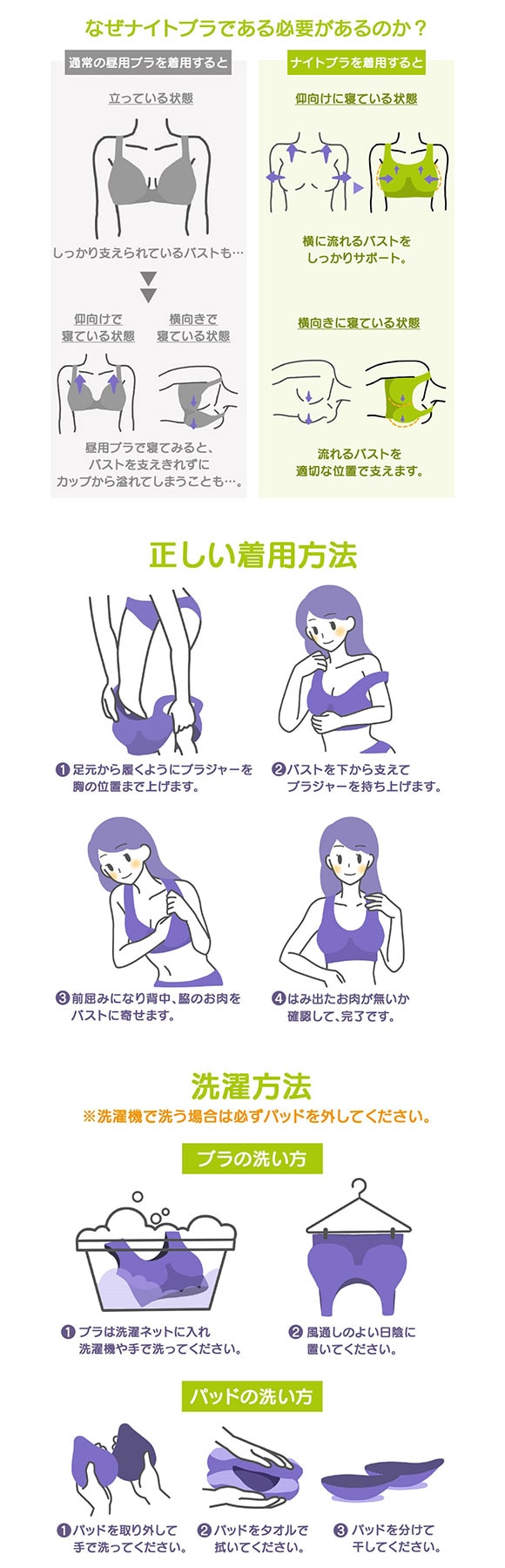 なぜナイトブラである必要があるのか？

通常の昼用ブラを着用すると

立っている状態

しっかり支えられているバストも…

仰向けで寝ている状態

横向きで寝ている状態

昼用ブラで寝てみると、バストを支えきれずにカップから溢れてしまうことも…。

ナイトブラを着用すると

仰向けに寝ている状態

横に流れるバストをしっかりサポート。

横向きに寝ている状態

流れるバストを適切な位置で支えます。

正しい着用方法

❶足元から履くようにブラジャーを胸の位置まで上げます。

❷バストを下から支えてブラジャーを持ち上げます。

❸前屈みになり背中、脇のお肉をバストに寄せます。

❹はみ出たお肉が無いか確認して、完了です。

洗濯方法

※洗濯機で洗う場合は必ずパッドを外してください。

ブラの洗い方

❶ブラは洗濯ネットに入れ洗濯機や手で洗ってください。

❷風通しのよい日陰に置いてください。

パッドの洗い方

❶パッドを取り外して手で洗ってください。

❷パッドをタオルで拭いてください。

❸パッドを分けて干してください。