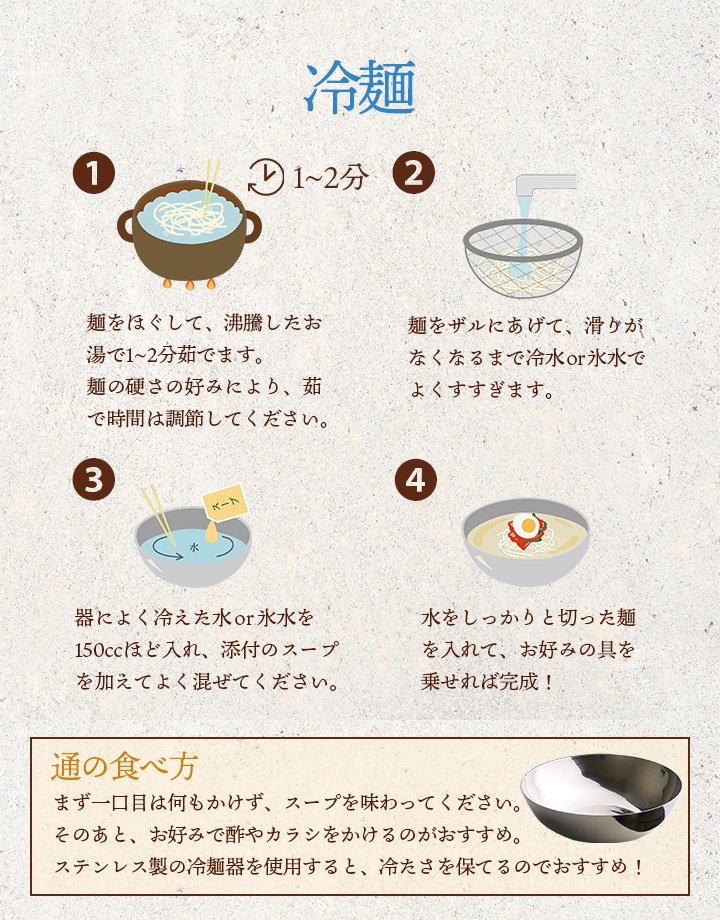 冷麺

1

1~2分

麺をほぐして、沸騰したお湯で1~2分茹でます。
麺の硬さの好みにより、茹で時間は調節してください。

2

麺をザルにあげて、滑りがなくなるまで冷水or氷水でよくすすぎます。

3

スープ

水

器によく冷えた水or氷水を150ccほど入れ、添付のスープを加えてよく混ぜてください。

4

水をしっかりと切った麺を入れて、お好みの具を乗せれば完成！

通の食べ方
まず一口目は何もかけず、スープを味わってください。
そのあと、お好みで酢やカラシをかけるのがおすすめ。
ステンレス製の冷麺器を使用すると、冷たさを保てるのでおすすめ！