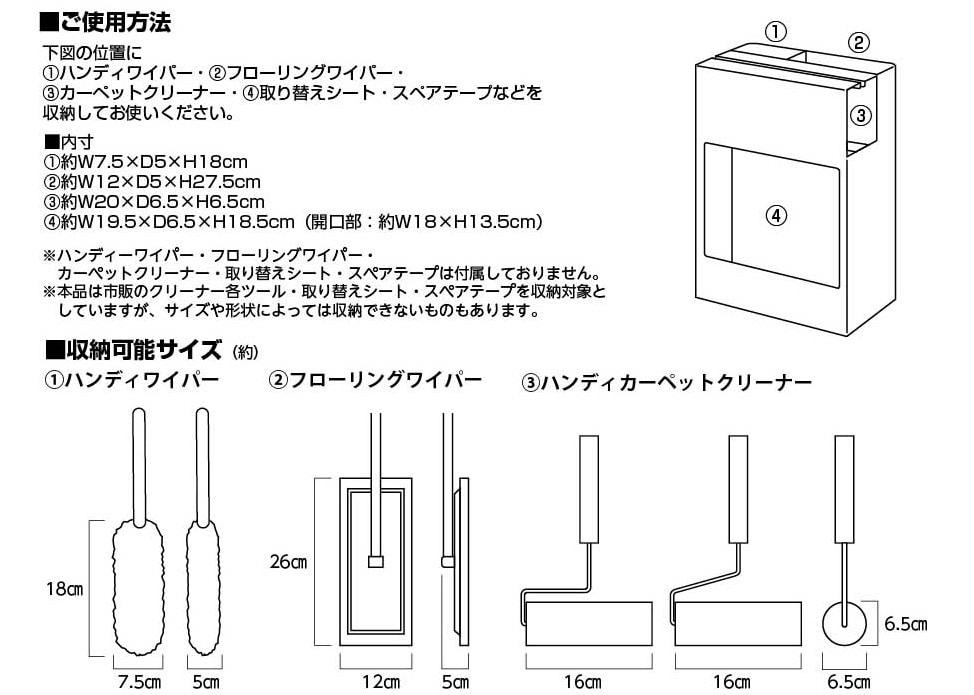 ■ご使用方法

下図の位置に
①ハンディワイパー・②フローリングワイパー・
③カーペットクリーナー・④取り替えシート・スペアテープなどを
収納してお使いください。

■内寸
①約W7.5×D5×H18cm
②約W12×D5×H27.5cm
③約W20×D6.5×H6.5cm
④約W19.5×D6.5×H18.5cm（開口部：約W18×H13.5cm）

※ハンディーワイパー・フローリングワイパー・
カーペットクリーナー・取り替えシート・スペアテープは付属しておりません。
※本品は市販のクリーナー各ツール・取り替えシート・スペアテープを収納対象と
していますが、サイズや形状によっては収納できないものもあります。

① ② ③ ④

■収納可能サイズ（約）

①ハンディワイパー

18cm
7.5cm 5cm

②フローリングワイパー

26cm
12cm 5cm

③ハンディカーペットクリーナー

16cm 16cm 6.5cm 6.5cm