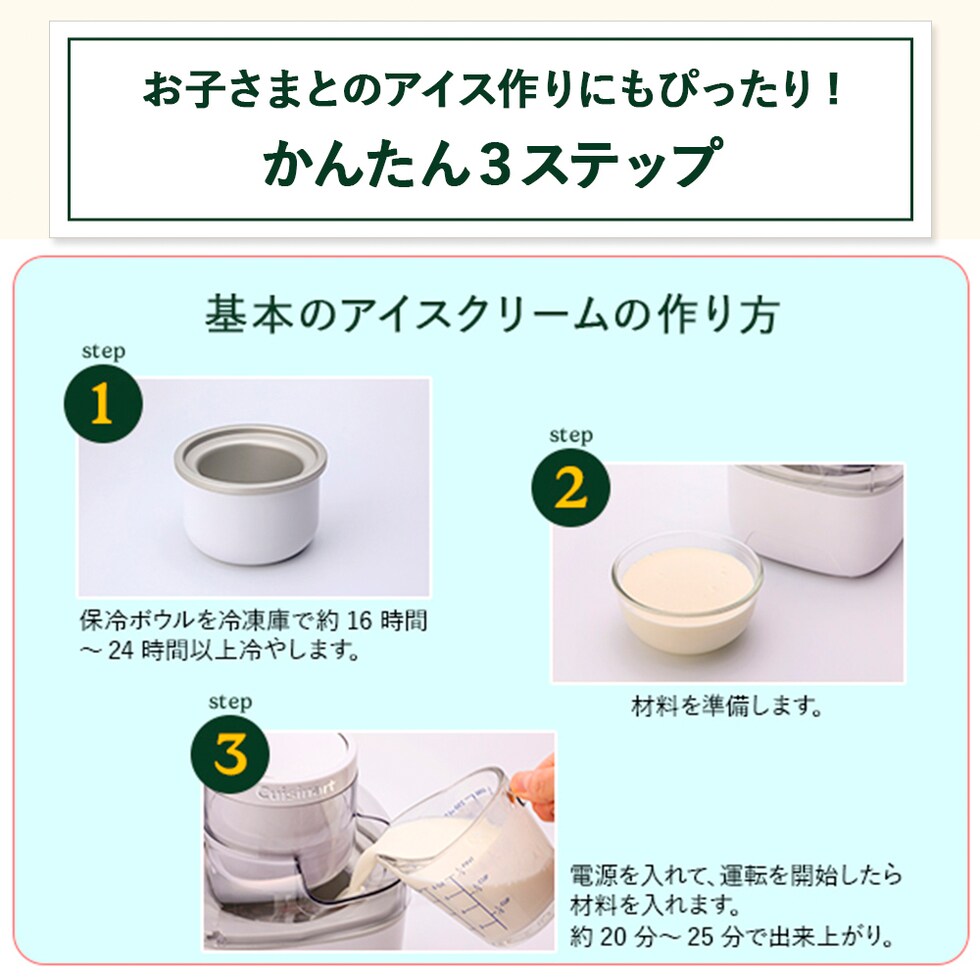 お子さまとのアイス作りにもぴったり！
かんたん３ステップ

基本のアイスクリームの作り方

step
1

保冷ボウルを冷凍庫で約 16 時間～ 24 時間以上冷やします。

step
2

材料を準備します。

step
3

Cuisinart

電源を入れて、運転を開始したら材料を入れます。
約 20 分～ 25 分で出来上がり。