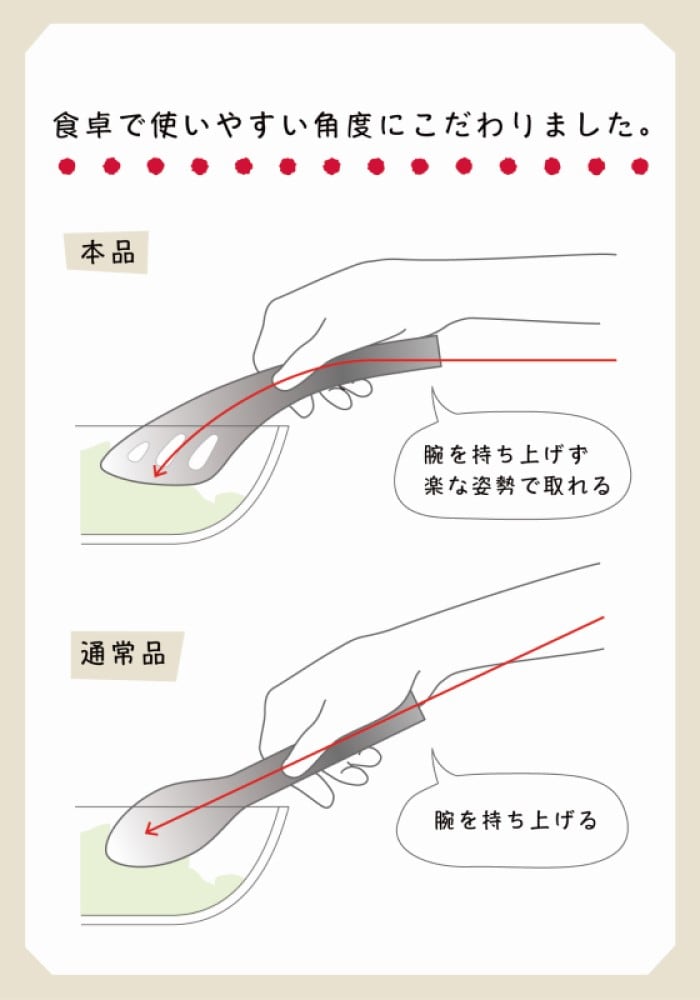 食卓で使いやすい角度にこだわりました。

本品

腕を持ち上げず
楽な姿勢で取れる

通常品

腕を持ち上げる