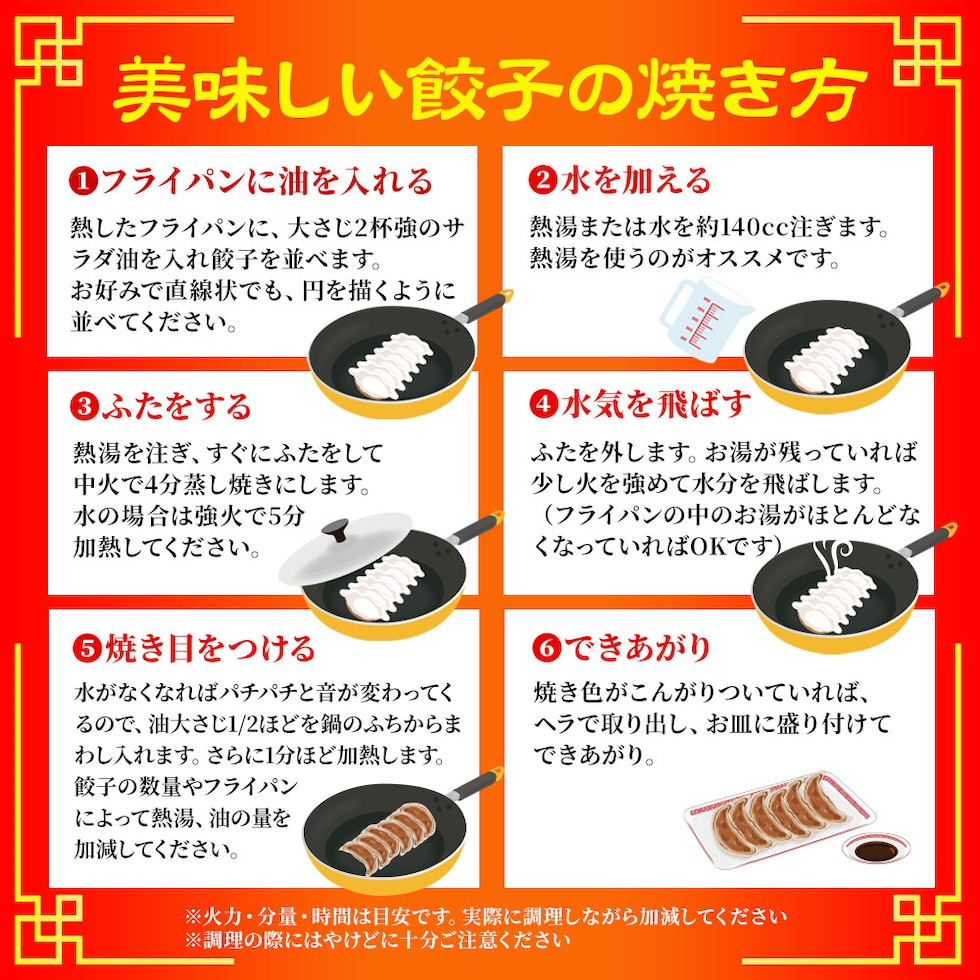 美味しい餃子の焼き方

❶フライパンに油を入れる

熱したフライパンに、大さじ2杯強のサラダ油を入れ餃子を並べます。
お好みで直線状でも、円を描くように並べてください。

❷水を加える

熱湯または水を約140cc注ぎます。
熱湯を使うのがオススメです。

❸ふたをする

熱湯を注ぎ、すぐにふたをして中火で4分蒸し焼きにします。
水の場合は強火で5分加熱してください。

❹水気を飛ばす

ふたを外します。お湯が残っていれば少し火を強めて水分を飛ばします。
（フライパンの中のお湯がほとんどなくなっていればOKです）

❺焼き目をつける

水がなくなればパチパチと音が変わってくるので、油大さじ1/2ほどを鍋のふちからまわし入れます。さらに1分ほど加熱します。
餃子の数量やフライパンによって熱湯、油の量を加減してください。

❻できあがり

焼き色がこんがりついていれば、ヘラで取り出し、お皿に盛り付けてできあがり。

※火力・分量・時間は目安です。実際に調理しながら加減してください
※調理の際にはやけどに十分ご注意ください