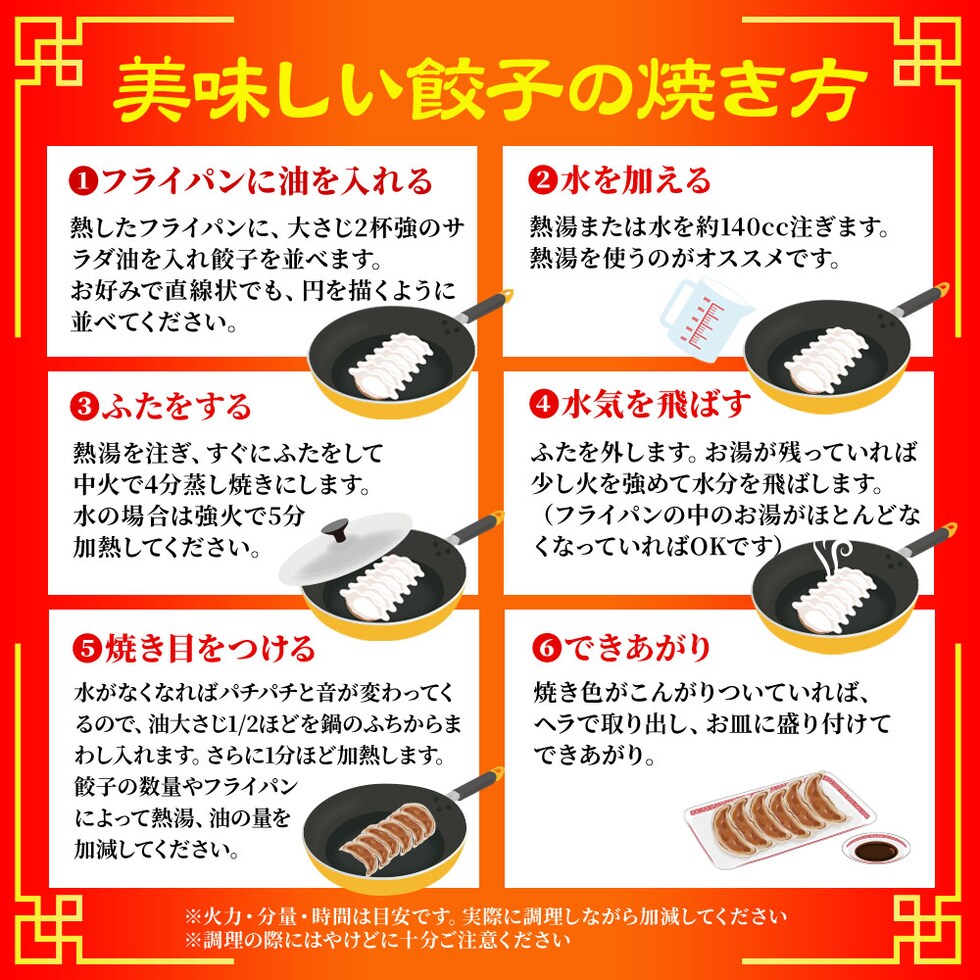 美味しい餃子の焼き方

❶フライパンに油を入れる

熱したフライパンに、大さじ2杯強のサラダ油を入れ餃子を並べます。
お好みで直線状でも、円を描くように並べてください。

❷水を加える

熱湯または水を約140cc注ぎます。
熱湯を使うのがオススメです。

❸ふたをする

熱湯を注ぎ、すぐにふたをして中火で4分蒸し焼きにします。
水の場合は強火で5分加熱してください。

❹水気を飛ばす

ふたを外します。お湯が残っていれば少し火を強めて水分を飛ばします。
（フライパンの中のお湯がほとんどなくなっていればOKです）

❺焼き目をつける

水がなくなればパチパチと音が変わってくるので、油大さじ1/2ほどを鍋のふちからまわし入れます。さらに1分ほど加熱します。
餃子の数量やフライパンによって熱湯、油の量を加減してください。

❻できあがり

焼き色がこんがりついていれば、ヘラで取り出し、お皿に盛り付けてできあがり。

※火力・分量・時間は目安です。実際に調理しながら加減してください
※調理の際にはやけどに十分ご注意ください