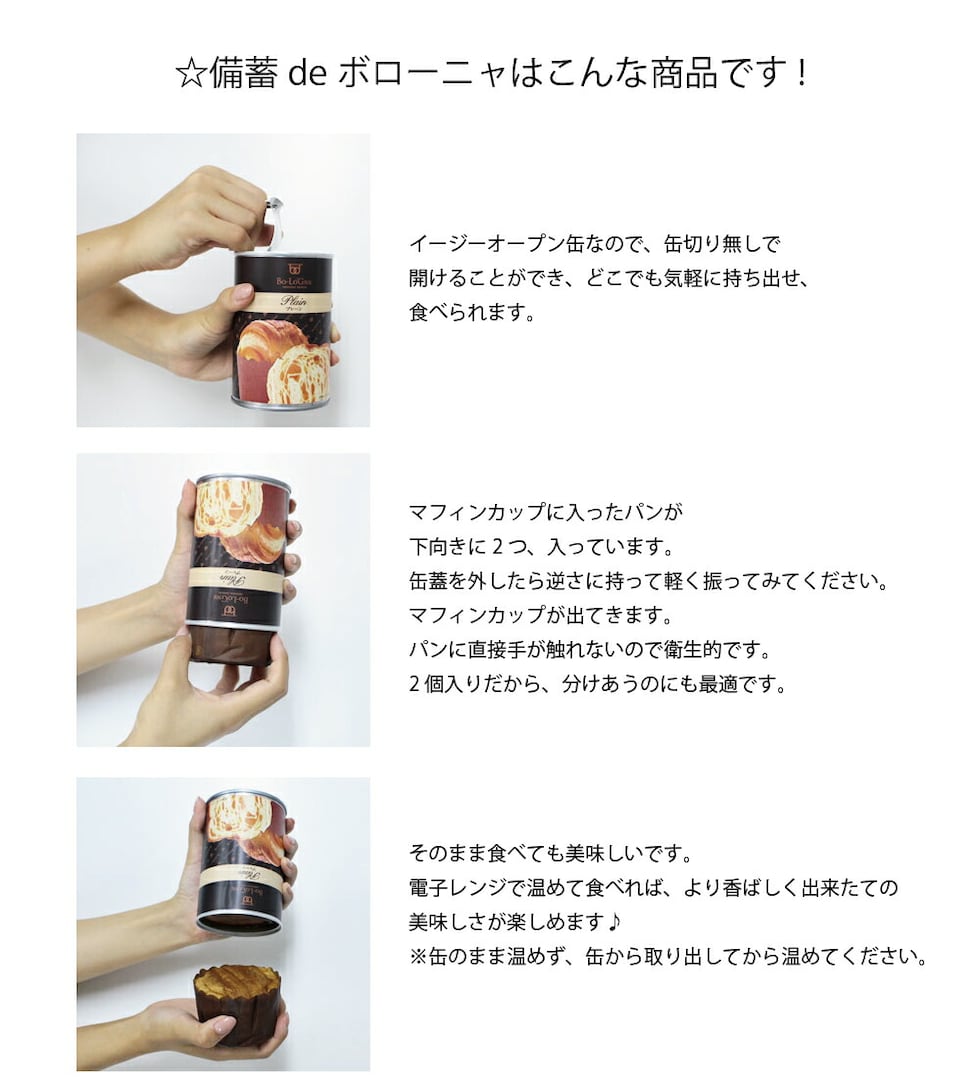 ☆備蓄 de ボローニャはこんな商品です！

Bo-LoGne
Plain
プレーン

イージーオープン缶なので、缶切り無しで開けることができ、どこでも気軽に持ち出せ、食べられます。

マフィンカップに入ったパンが下向きに２つ、入っています。
缶蓋を外したら逆さに持って軽く振ってみてください。
マフィンカップが出てきます。
パンに直接手が触れないので衛生的です。
２個入りだから、分けあうのにも最適です。

そのまま食べても美味しいです。
電子レンジで温めて食べれば、より香ばしく出来たての美味しさが楽しめます♪
※缶のまま温めず、缶から取り出してから温めてください。