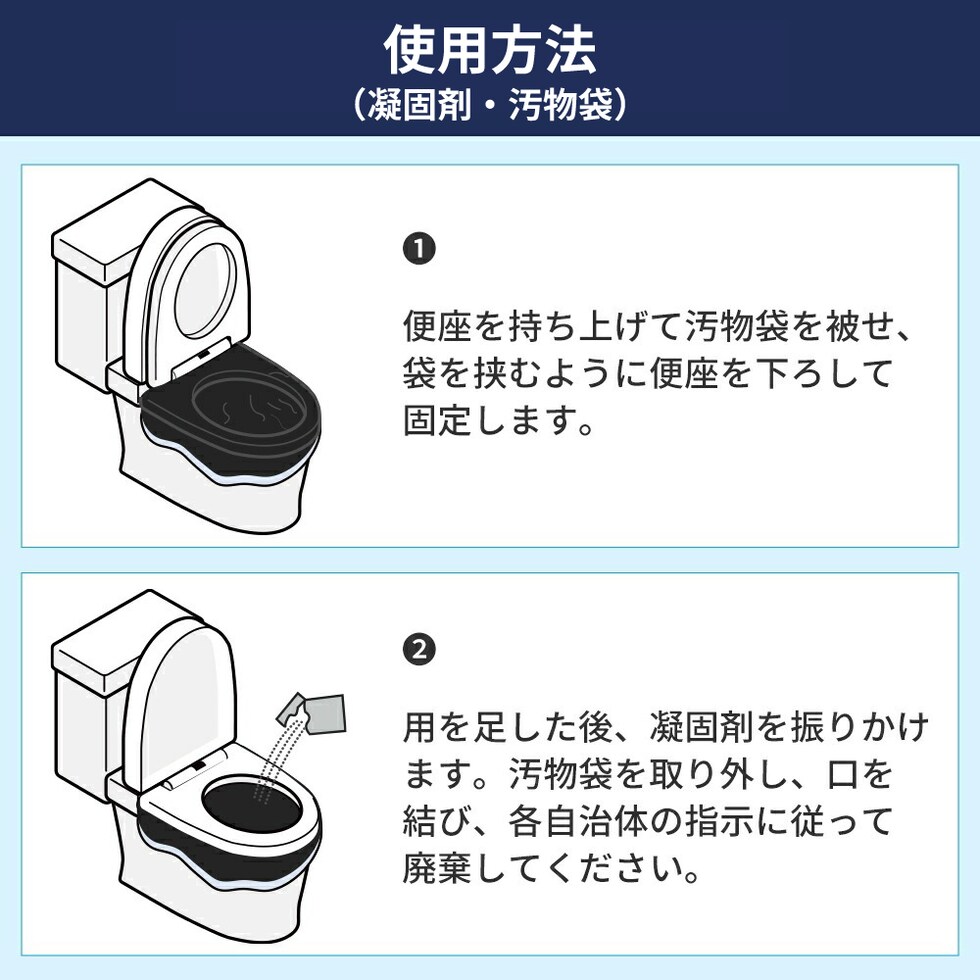 使用方法
（凝固剤・汚物袋）

❶

便座を持ち上げて汚物袋を被せ、袋を挟むように便座を下ろして固定します。

❷

用を足した後、凝固剤を振りかけます。汚物袋を取り外し、口を結び、各自治体の指示に従って廃棄してください。