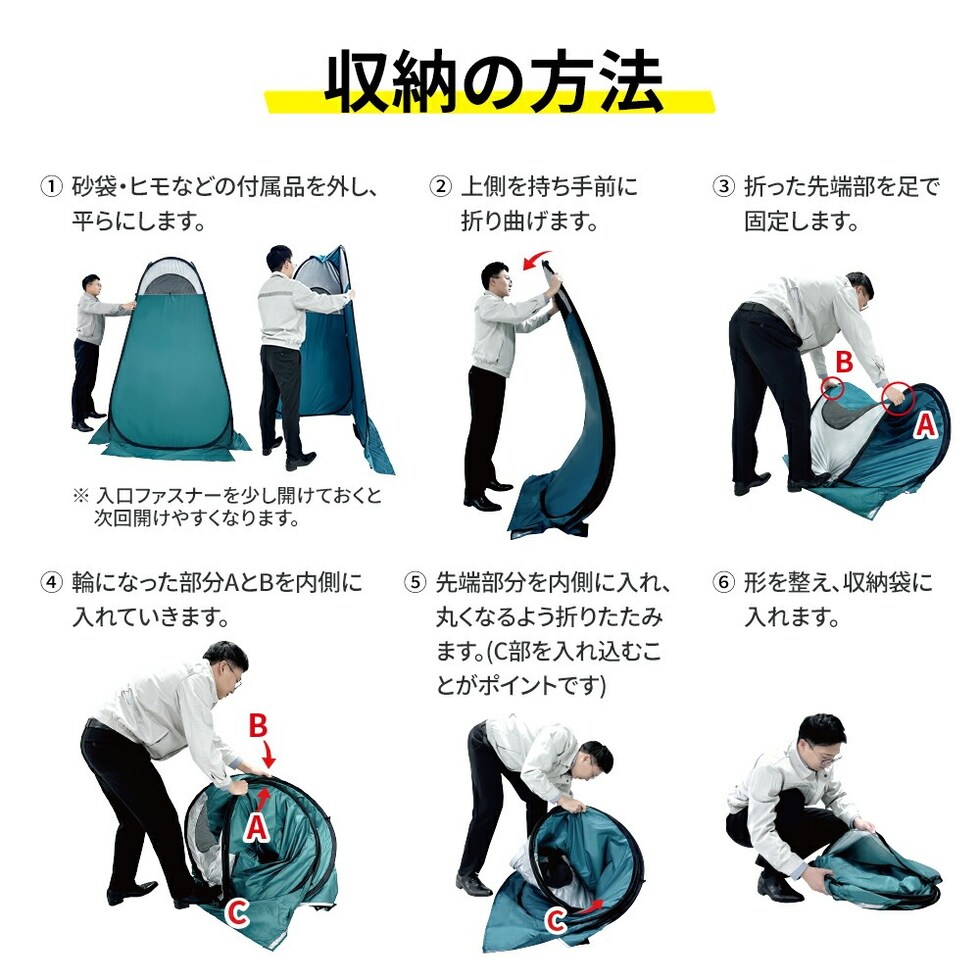 収納の方法

① 砂袋・ヒモなどの付属品を外し、平らにします。

※ 入口ファスナーを少し開けておくと次回開けやすくなります。

② 上側を持ち手前に折り曲げます。

③ 折った先端部を足で固定します。

B

A

④ 輪になった部分AとBを内側に入れていきます。

B

A

C

⑤ 先端部分を内側に入れ、丸くなるよう折りたたみます。(C部を入れ込むことがポイントです)

C

⑥ 形を整え、収納袋に入れます。