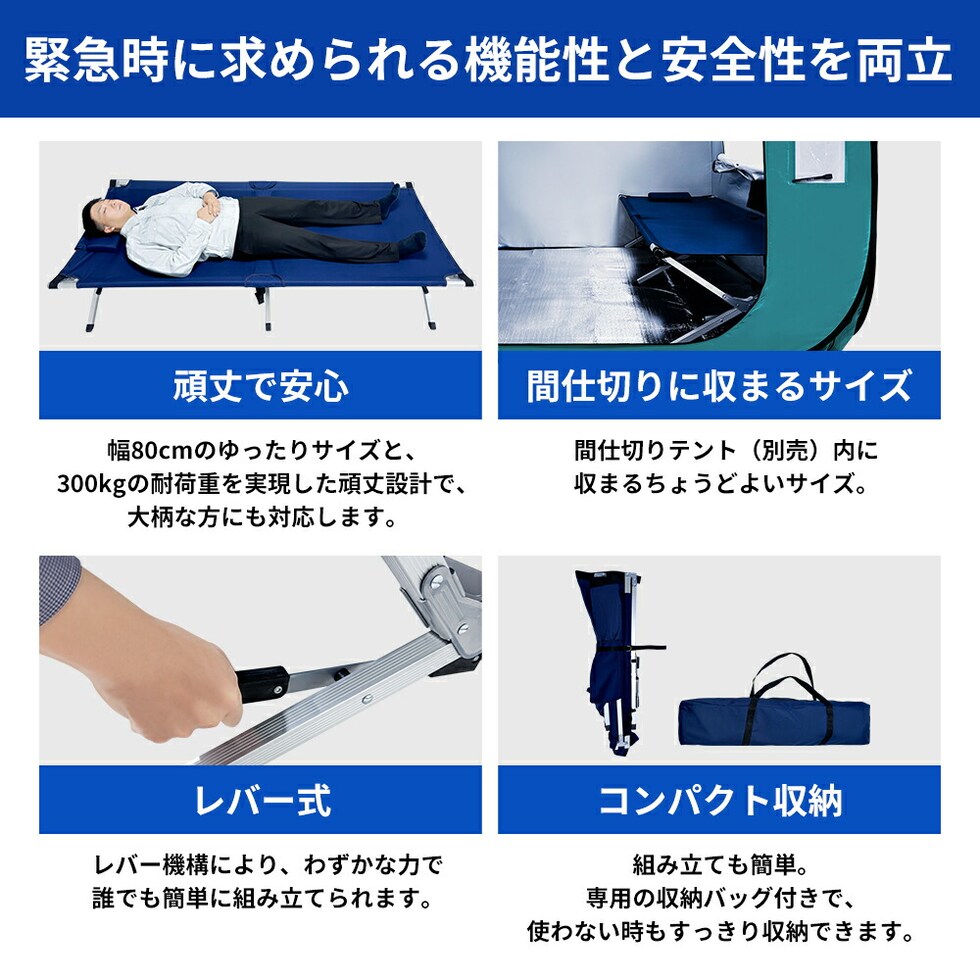 緊急時に求められる機能性と安全性を両立

頑丈で安心

幅80cmのゆったりサイズと、300kgの耐荷重を実現した頑丈設計で、大柄な方にも対応します。

間仕切りに収まるサイズ

間仕切りテント（別売）内に収まるちょうどよいサイズ。

レバー式

レバー機構により、わずかな力で誰でも簡単に組み立てられます。

コンパクト収納

組み立ても簡単。専用の収納バッグ付きで、使わない時もすっきり収納できます。